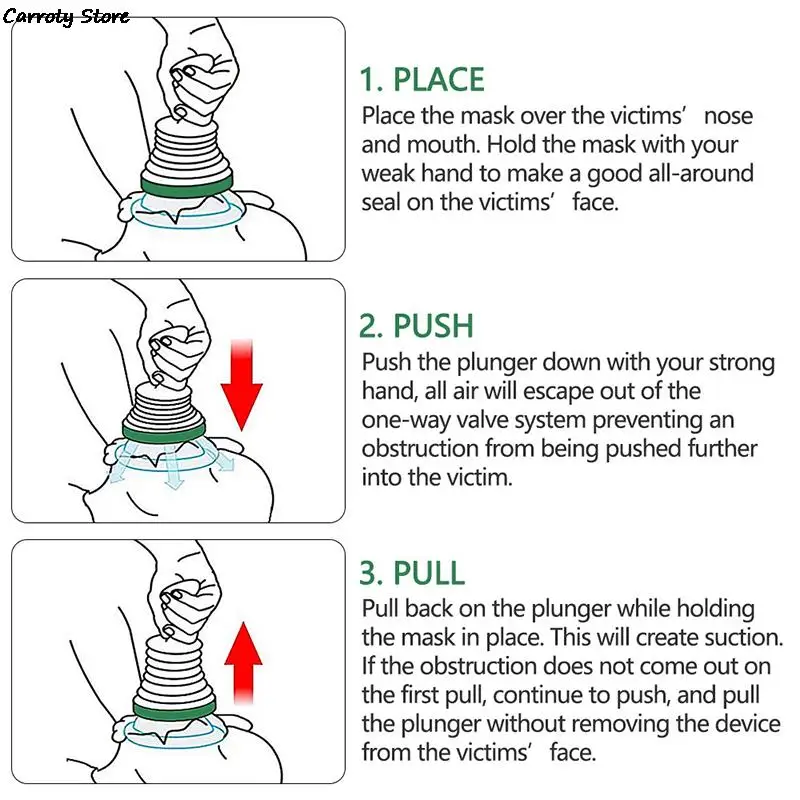 Carroty Store

1. PLACE
Place the mask over the victims’ nose and mouth. Hold the mask with your weak hand to make a good all-around seal on the victims’ face.

2. PUSH
Push the plunger down with your strong hand, all air will escape out of the one-way valve system preventing an obstruction from being pushed further into the victim.

3. PULL
Pull back on the plunger while holding the mask in place. This will create suction. If the obstruction does not come out on the first pull, continue to push, and pull the plunger without removing the device from the victims’ face.