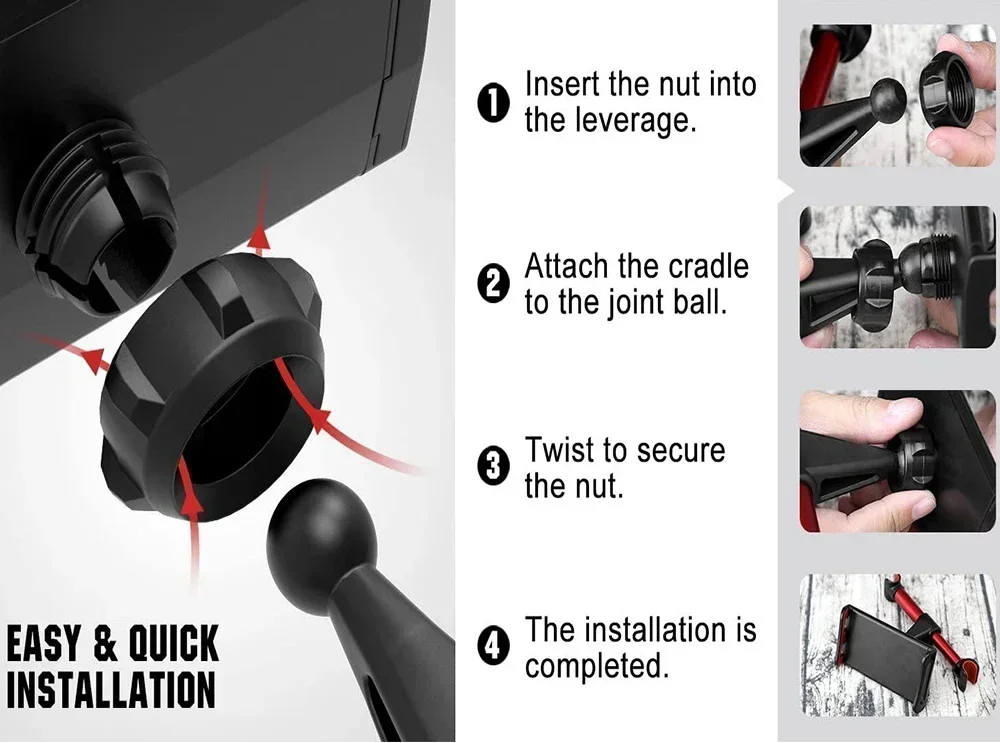 EASY & QUICK INSTALLATION

1 Insert the nut into the leverage.

2 Attach the cradle to the joint ball.

3 Twist to secure the nut.

4 The installation is completed.