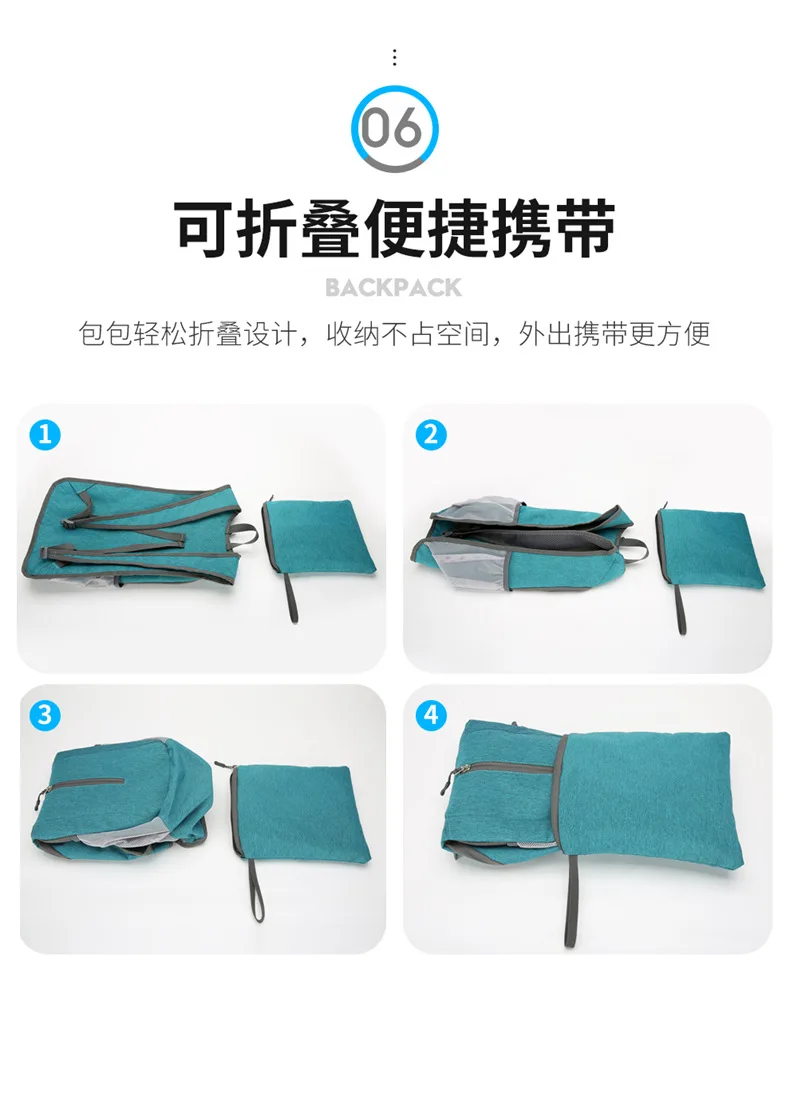 06

可折叠便捷携带

BACKPACK

包包轻松折叠设计，收纳不占空间，外出携带更方便

1

2

3

4