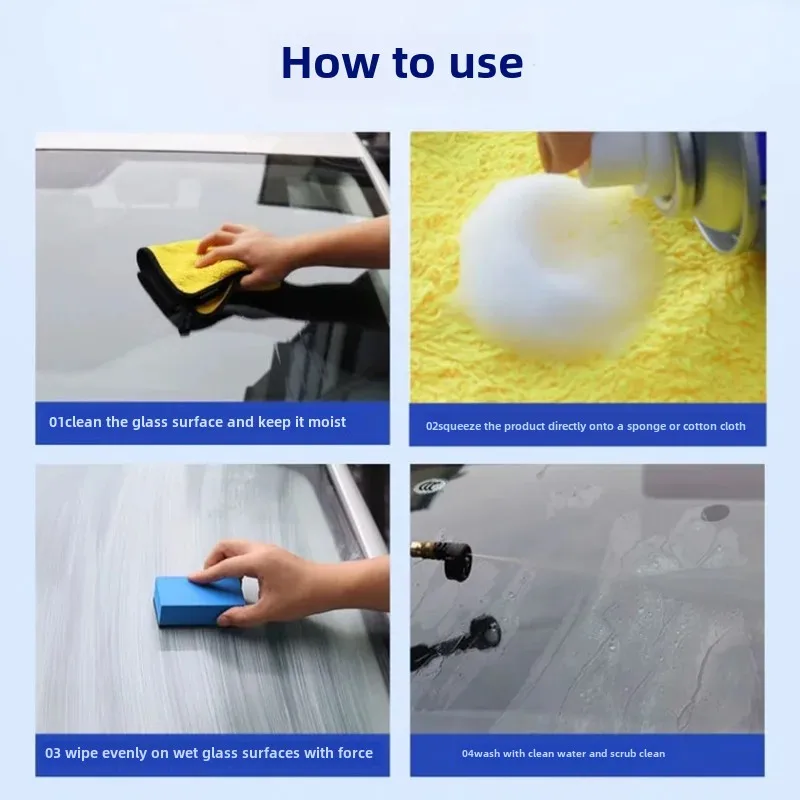 How to use

01clean the glass surface and keep it moist

02squeeze the product directly onto a sponge or cotton cloth

03 wipe evenly on wet glass surfaces with force

04wash with clean water and scrub clean