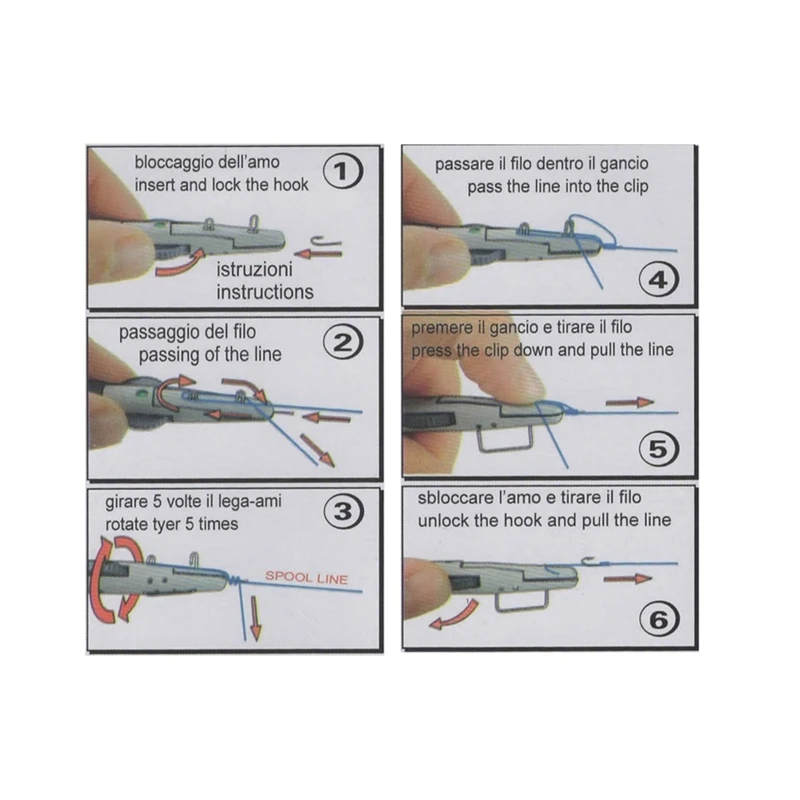 bloccaggio dell'amo
insert and lock the hook
1
istruzioni
instructions

passaggio del filo
passing of the line
2

girare 5 volte il lega-ami
rotate tyer 5 times
3
SPOOL LINE

passare il filo dentro il gancio
pass the line into the clip
4

premere il gancio e tirare il filo
press the clip down and pull the line
5

sbloccare l'amo e tirare il filo
unlock the hook and pull the line
6