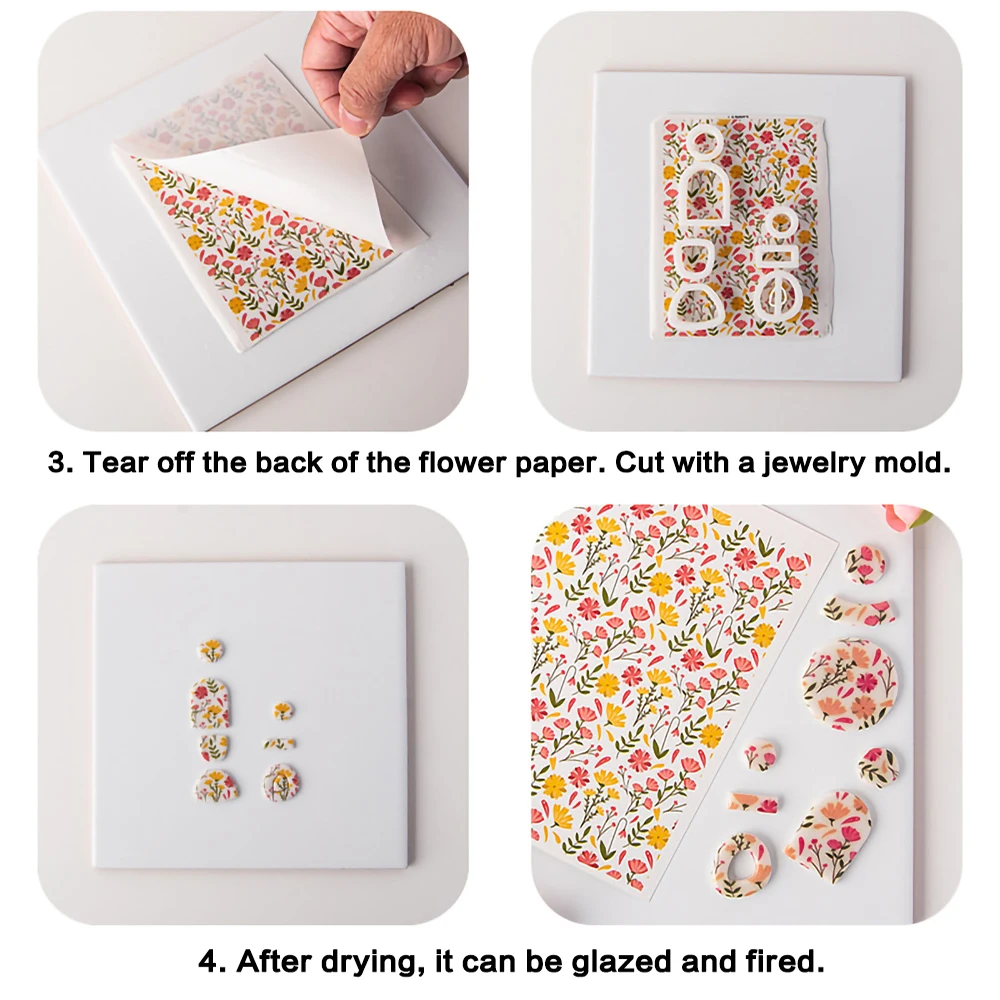 3. Tear off the back of the flower paper. Cut with a jewelry mold.

4. After drying, it can be glazed and fired.