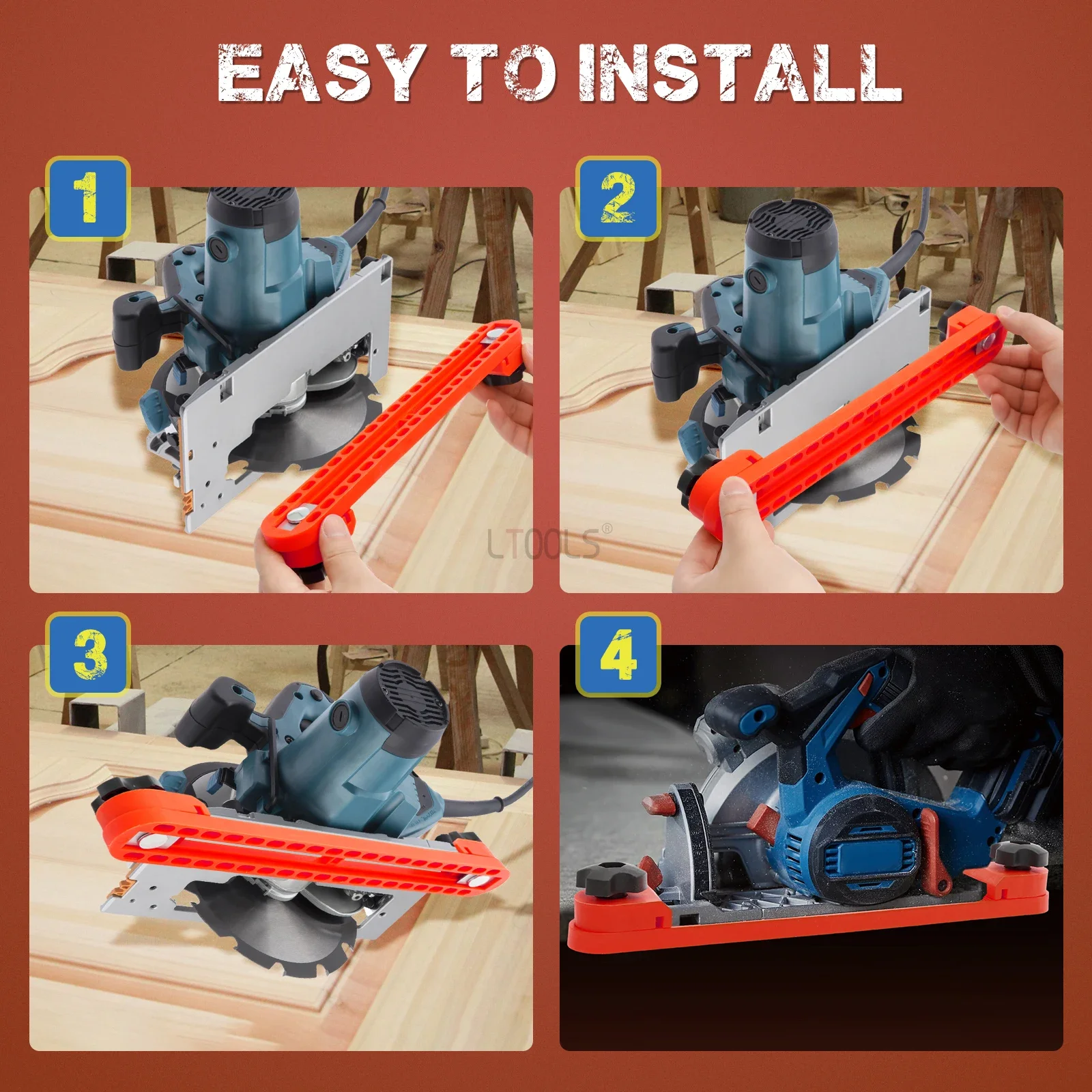 EASY TO INSTALL

1

2

LTOOLS®

3

4