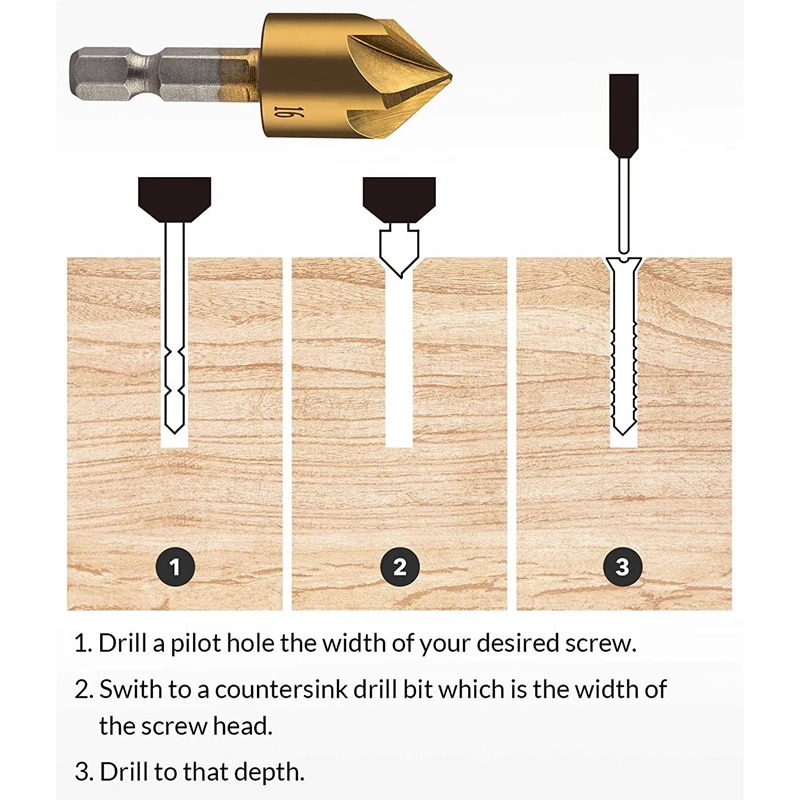 16

1

2

3

1. Drill a pilot hole the width of your desired screw.

2. Swith to a countersink drill bit which is the width of the screw head.

3. Drill to that depth.