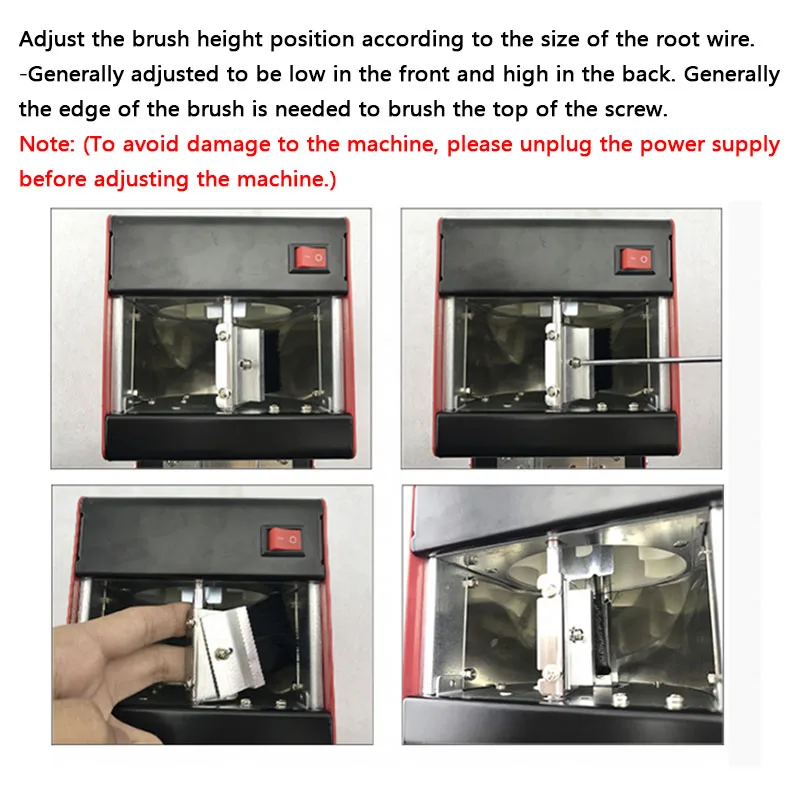 Adjust the brush height position according to the size of the root wire.
-Generally adjusted to be low in the front and high in the back. Generally the edge of the brush is needed to brush the top of the screw.
Note: (To avoid damage to the machine, please unplug the power supply before adjusting the machine.)