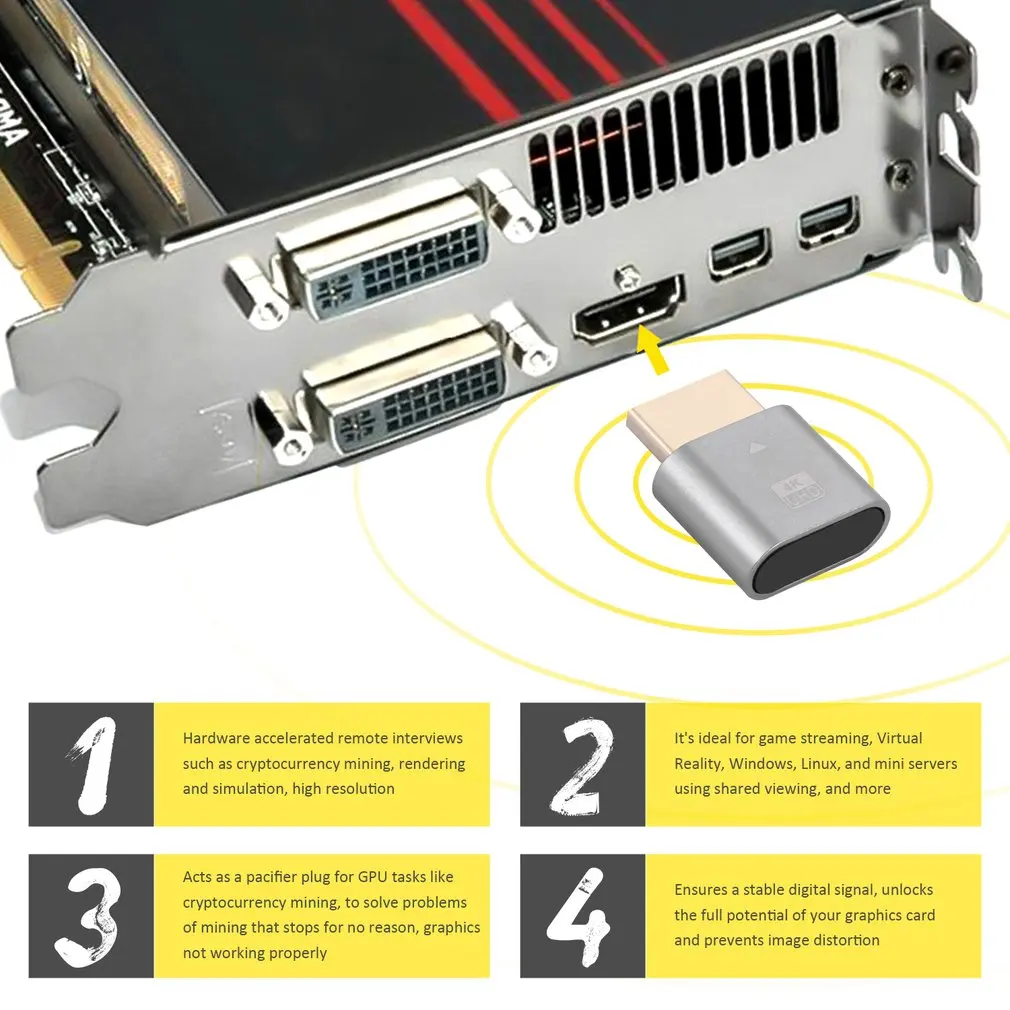 4K

1

Hardware accelerated remote interviews such as cryptocurrency mining, rendering and simulation, high resolution

2

It's ideal for game streaming, Virtual Reality, Windows, Linux, and mini servers using shared viewing, and more

3

Acts as a pacifier plug for GPU tasks like cryptocurrency mining, to solve problems of mining that stops for no reason, graphics not working properly

4

Ensures a stable digital signal, unlocks the full potential of your graphics card and prevents image distortion