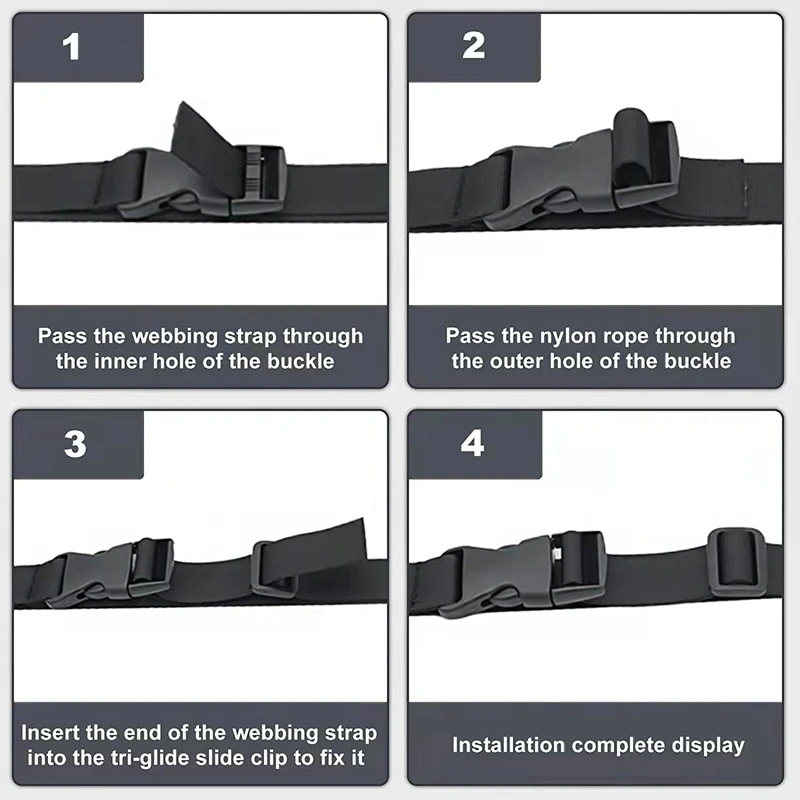 1

Pass the webbing strap through the inner hole of the buckle

2

Pass the nylon rope through the outer hole of the buckle

3

Insert the end of the webbing strap into the tri-glide slide clip to fix it

4

Installation complete display