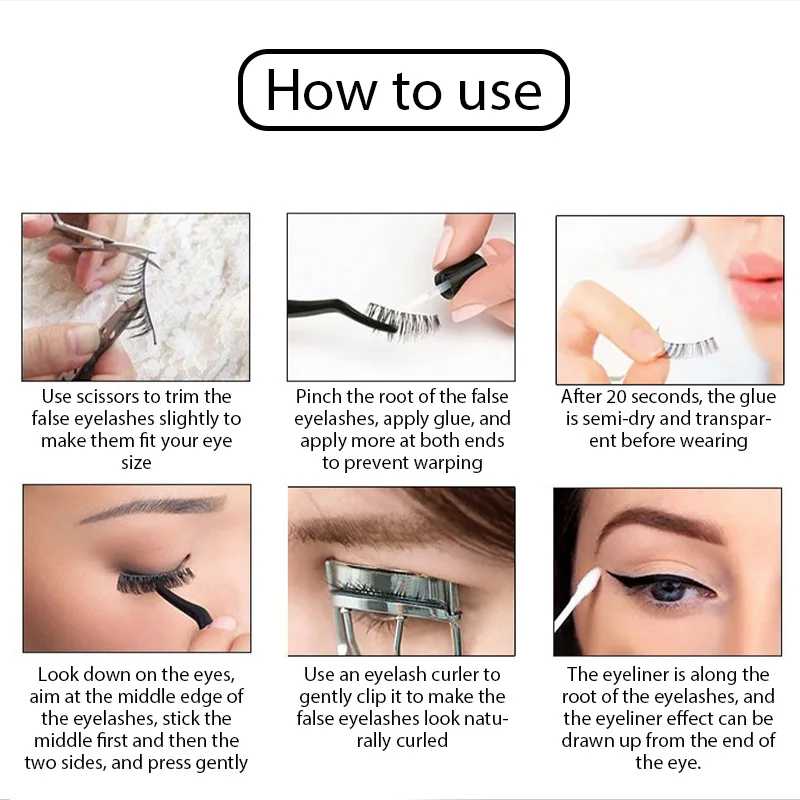 How to use

Use scissors to trim the false eyelashes slightly to make them fit your eye size

Pinch the root of the false eyelashes, apply glue, and apply more at both ends to prevent warping

After 20 seconds, the glue is semi-dry and transparent before wearing

Look down on the eyes, aim at the middle edge of the eyelashes, stick the middle first and then the two sides, and press gently

Use an eyelash curler to gently clip it to make the false eyelashes look naturally curled

The eyeliner is along the root of the eyelashes, and the eyeliner effect can be drawn up from the end of the eye.