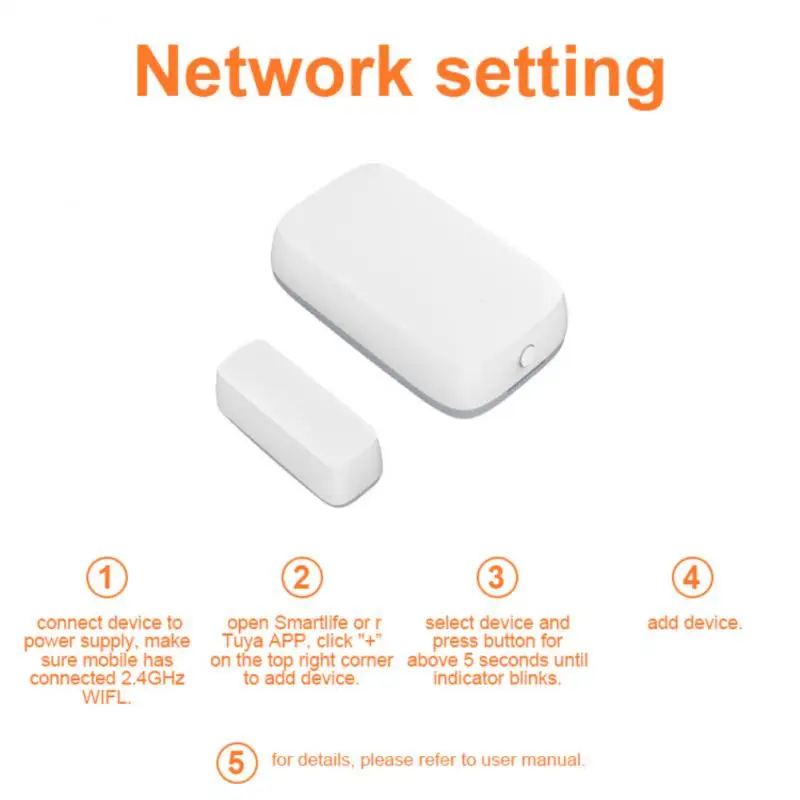 Network setting

1
connect device to power supply, make sure mobile has connected 2.4GHz WIFL.

2
open Smartlife or r Tuya APP, click "+" on the top right corner to add device.

3
select device and press button for above 5 seconds until indicator blinks.

4
add device.

5 for details, please refer to user manual.