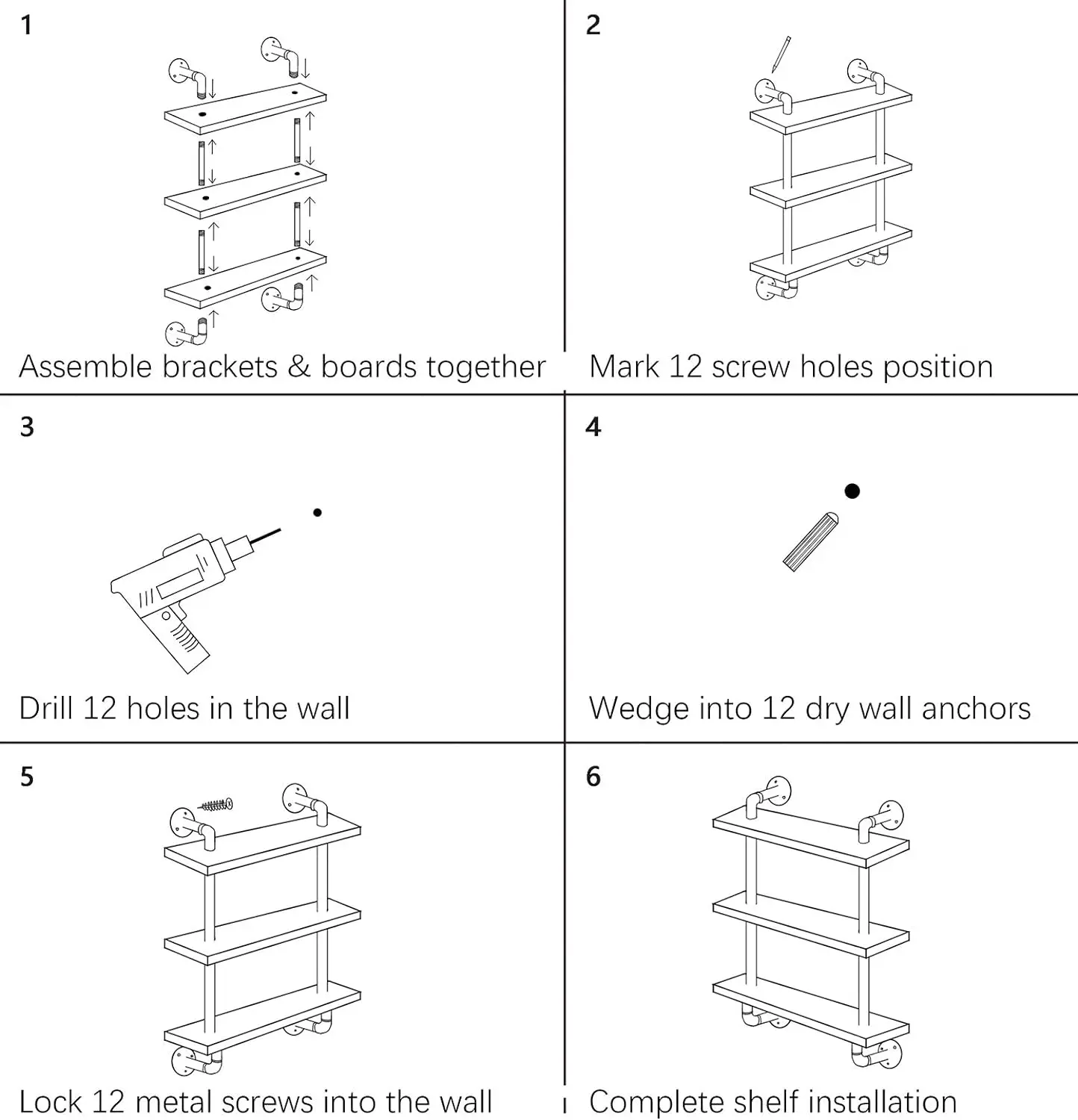 1

Assemble brackets & boards together

2

Mark 12 screw holes position

3

Drill 12 holes in the wall

4

Wedge into 12 dry wall anchors

5

Lock 12 metal screws into the wall

6

Complete shelf installation