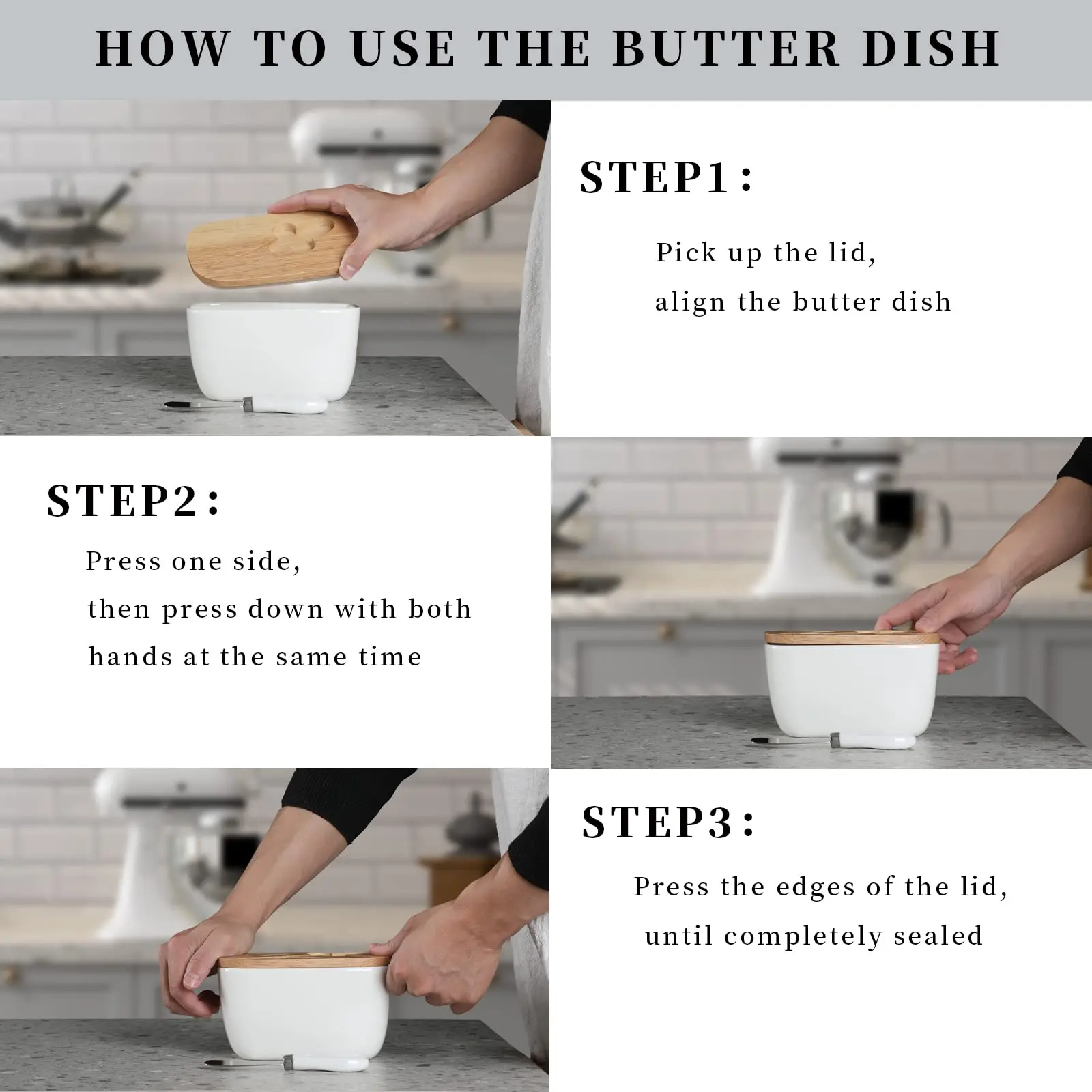 HOW TO USE THE BUTTER DISH

STEP1:

Pick up the lid,
align the butter dish

STEP2:

Press one side,
then press down with both
hands at the same time

STEP3:

Press the edges of the lid,
until completely sealed