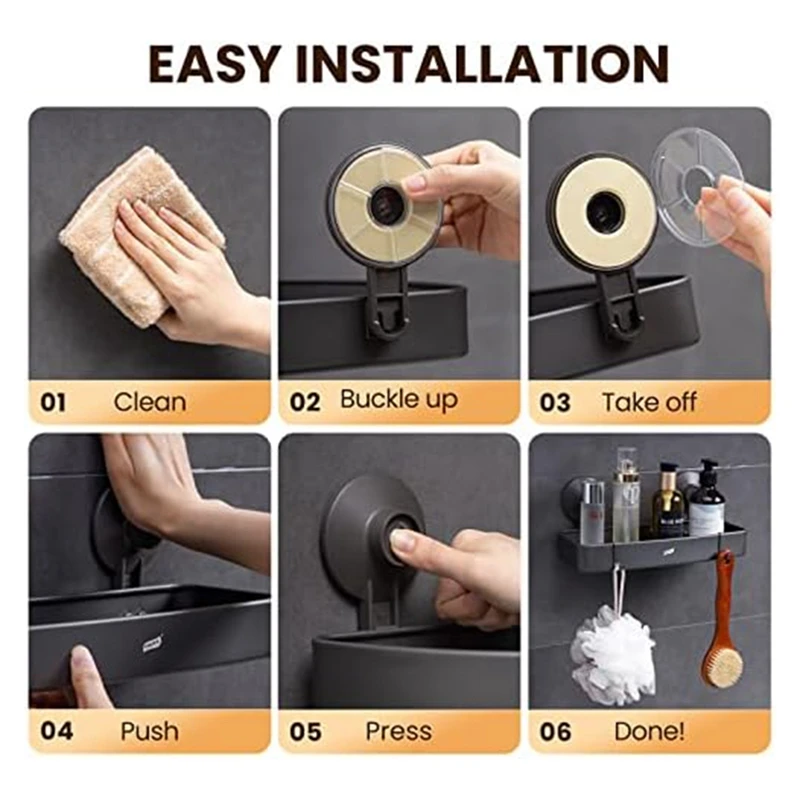 EASY INSTALLATION

01 Clean

02 Buckle up

03 Take off

04 Push

05 Press

06 Done!