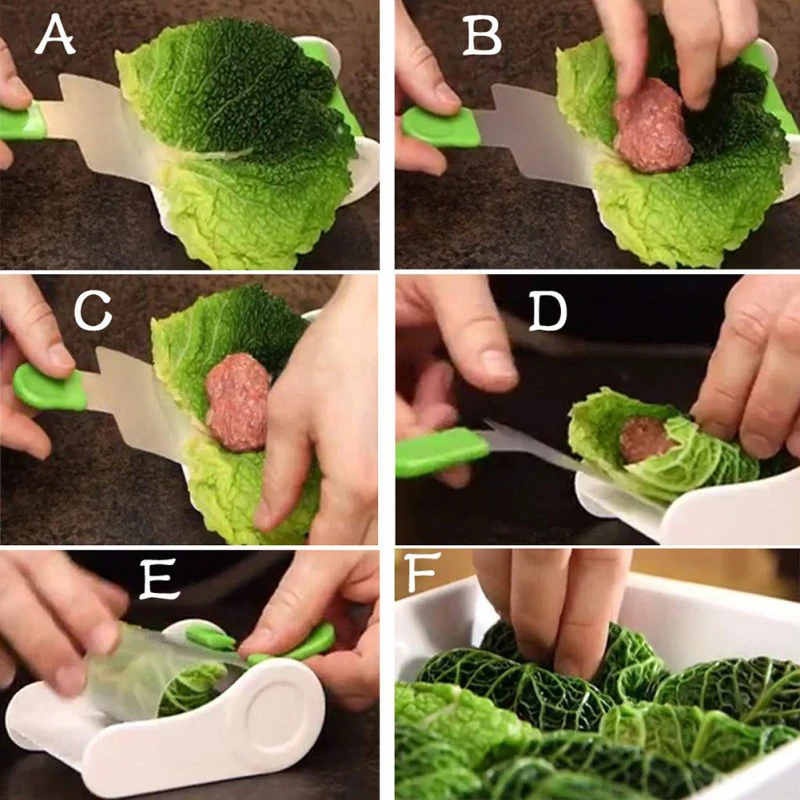 A

B

C

D

E

F