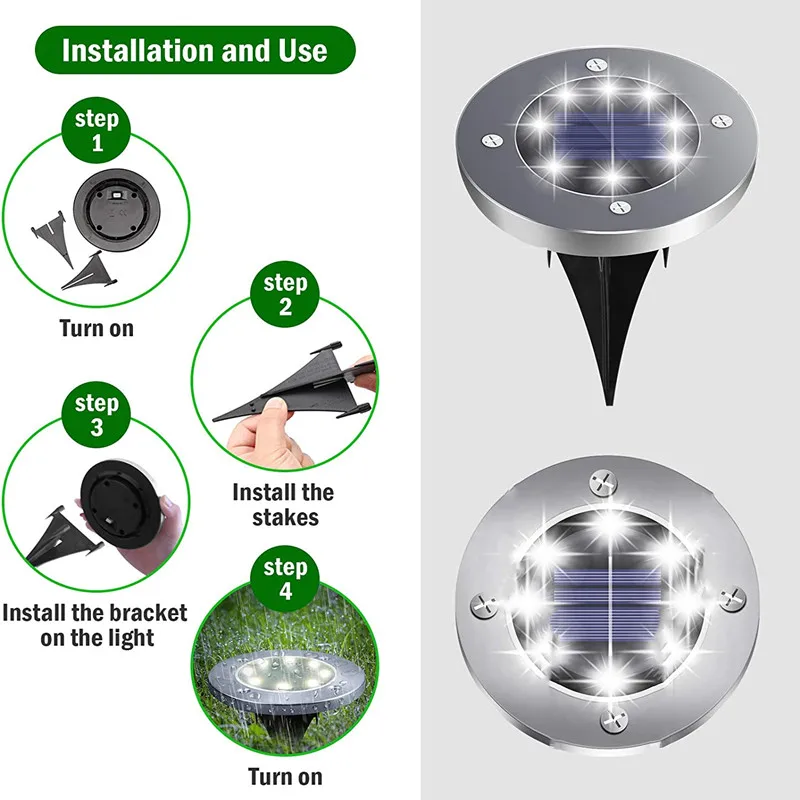 Installation and Use

step 1

Turn on

step 2

Install the stakes

step 3

Install the bracket on the light

step 4

Turn on