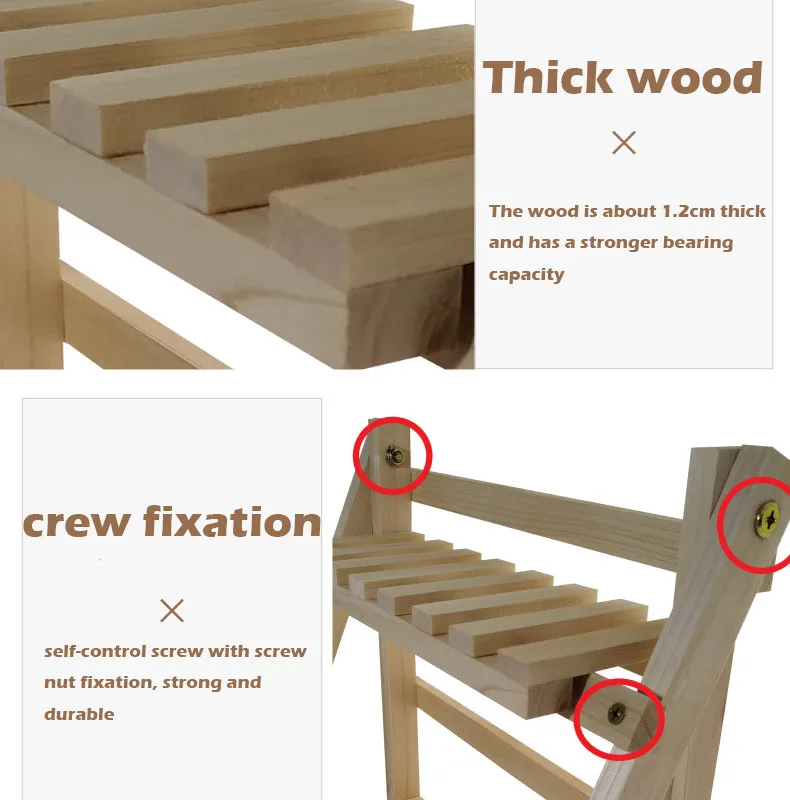 Thick wood

×

The wood is about 1.2cm thick and has a stronger bearing capacity

crew fixation

×

self-control screw with screw nut fixation, strong and durable