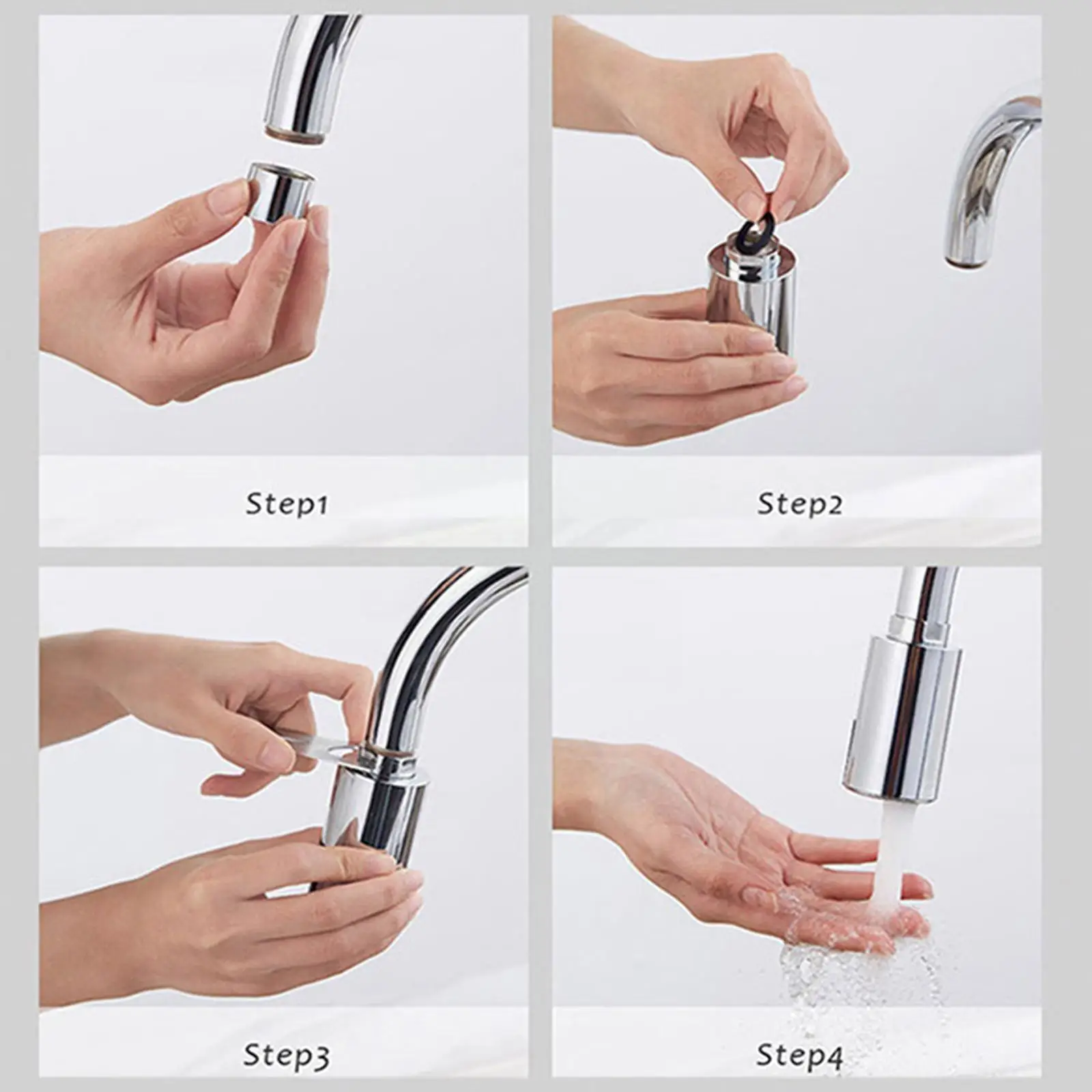 Step1

Step2

Step3

Step4