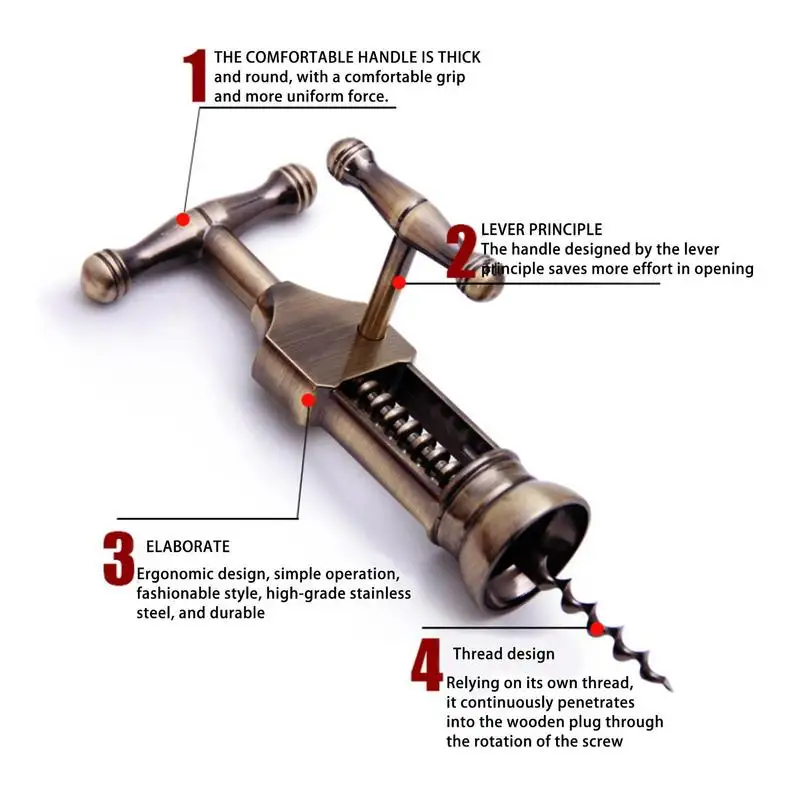 1 THE COMFORTABLE HANDLE IS THICK and round, with a comfortable grip and more uniform force.

2 LEVER PRINCIPLE
The handle designed by the lever principle saves more effort in opening

3 ELABORATE
Ergonomic design, simple operation, fashionable style, high-grade stainless steel, and durable

4 Thread design
Relying on its own thread, it continuously penetrates into the wooden plug through the rotation of the screw