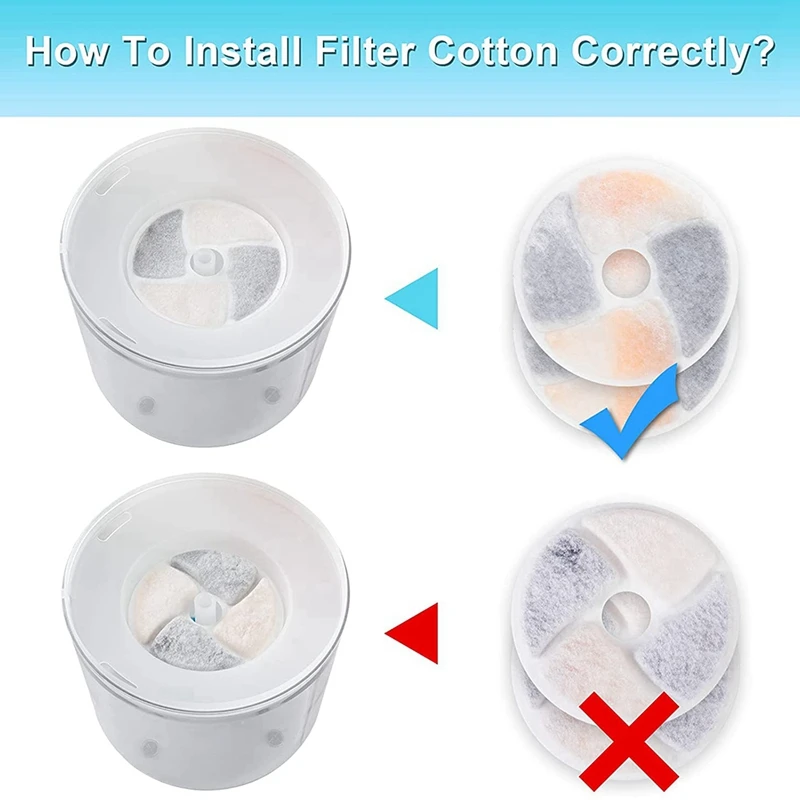 How To Install Filter Cotton Correctly?