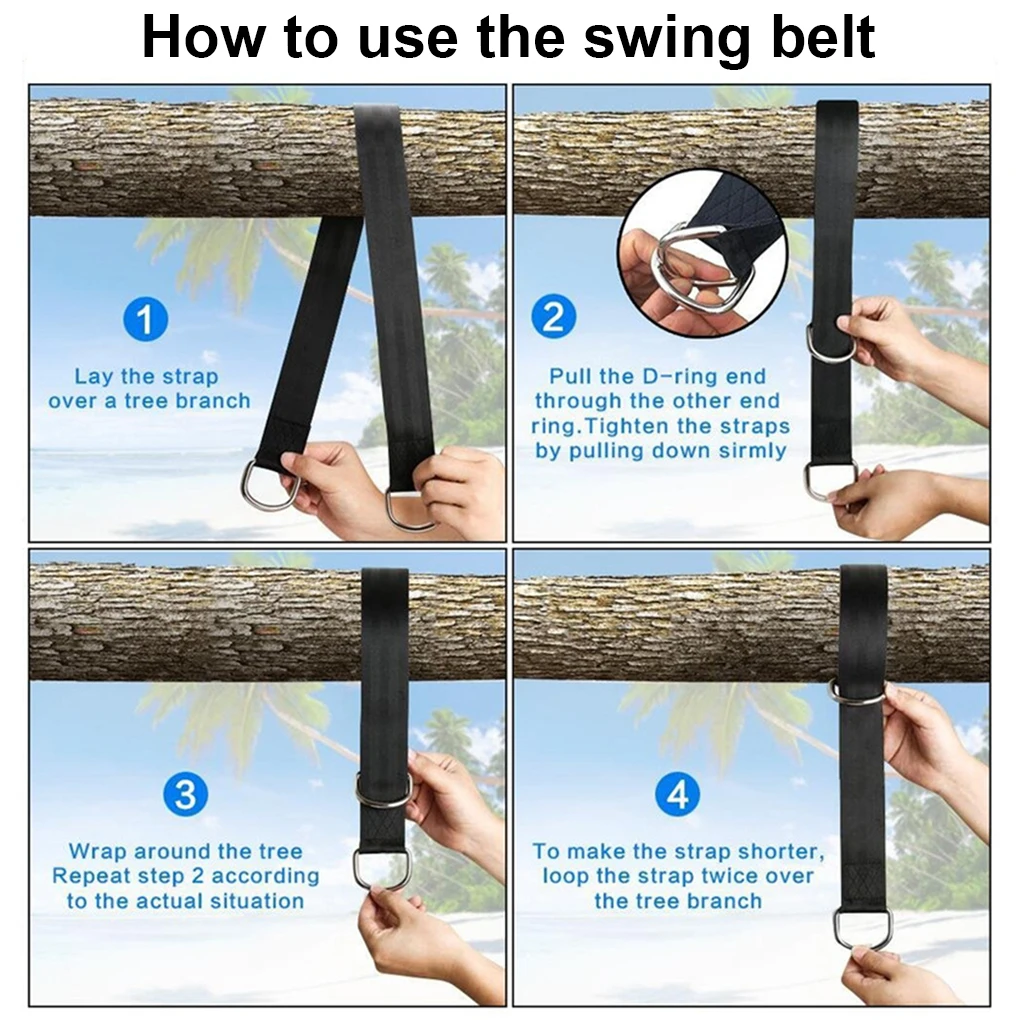 How to use the swing belt

1

Lay the strap over a tree branch

2

Pull the D-ring end through the other end ring.Tighten the straps by pulling down sirmly

3

Wrap around the tree Repeat step 2 according to the actual situation

4

To make the strap shorter, loop the strap twice over the tree branch