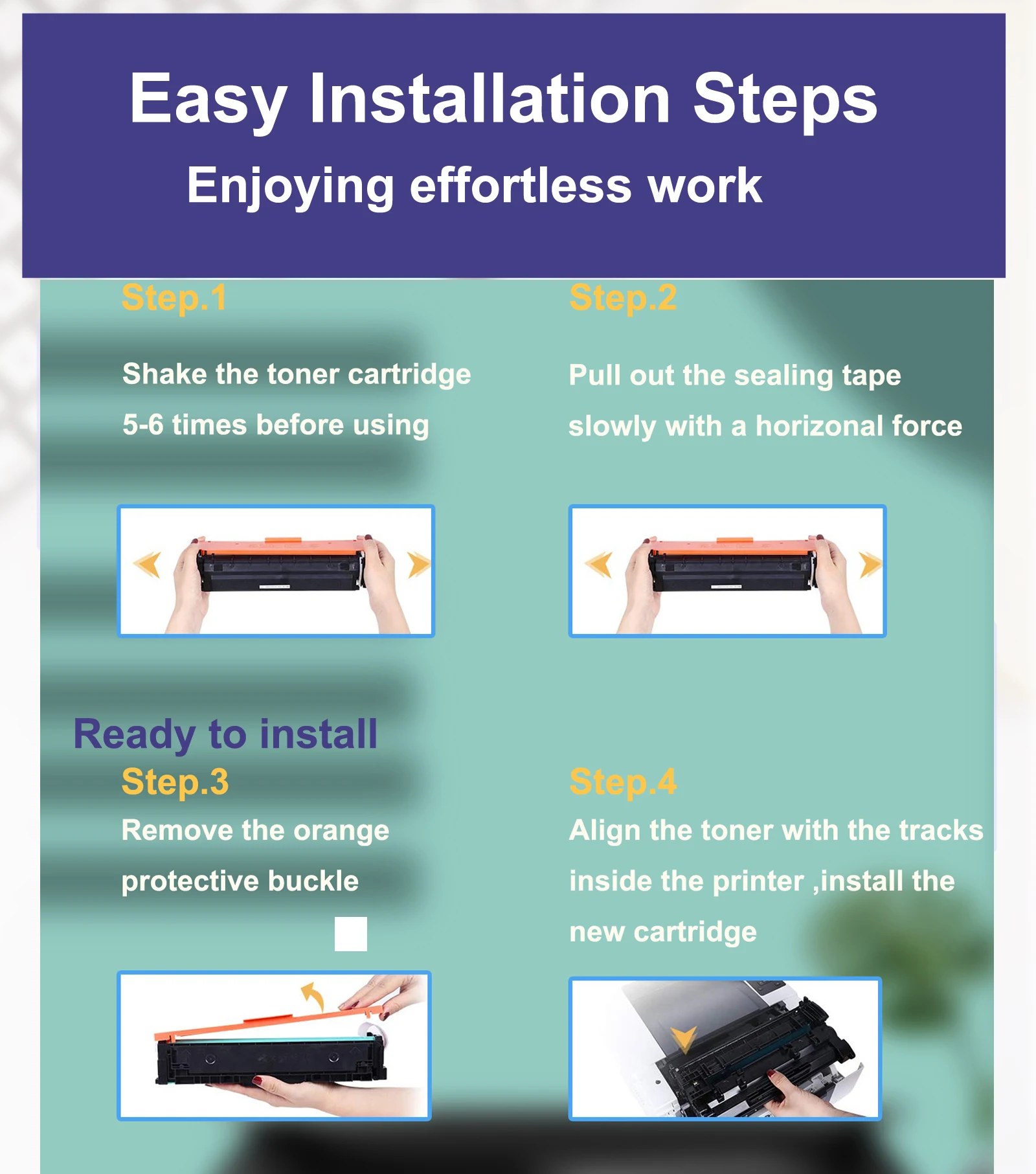 Easy Installation Steps
Enjoying effortless work

Step.1
Shake the toner cartridge 5-6 times before using

Step.2
Pull out the sealing tape slowly with a horizonal force

Ready to install
Step.3
Remove the orange protective buckle

Step.4
Align the toner with the tracks inside the printer ,install the new cartridge