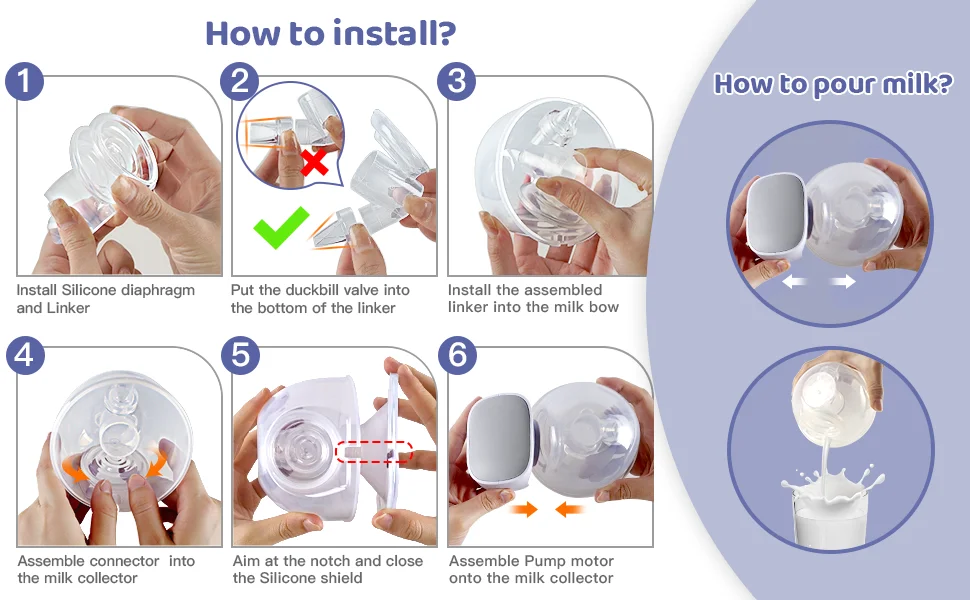 How to install?

1

Install Silicone diaphragm and Linker

2

Put the duckbill valve into the bottom of the linker

3

Install the assembled linker into the milk bow

4

Assemble connector into the milk collector

5

Aim at the notch and close the Silicone shield

6

Assemble Pump motor onto the milk collector

How to pour milk?