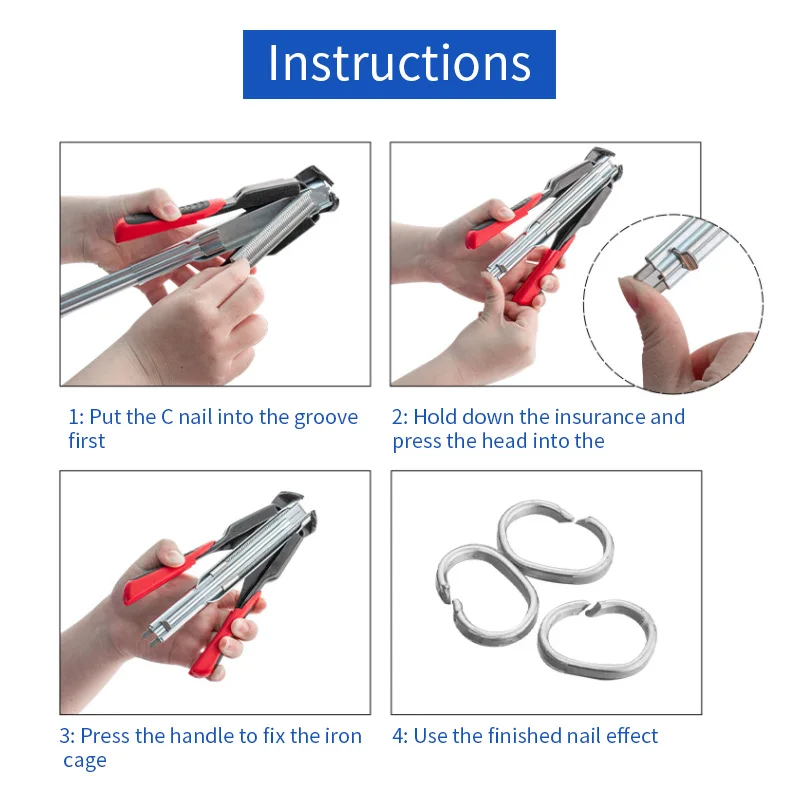 Instructions

1: Put the C nail into the groove first

2: Hold down the insurance and press the head into the

3: Press the handle to fix the iron cage

4: Use the finished nail effect