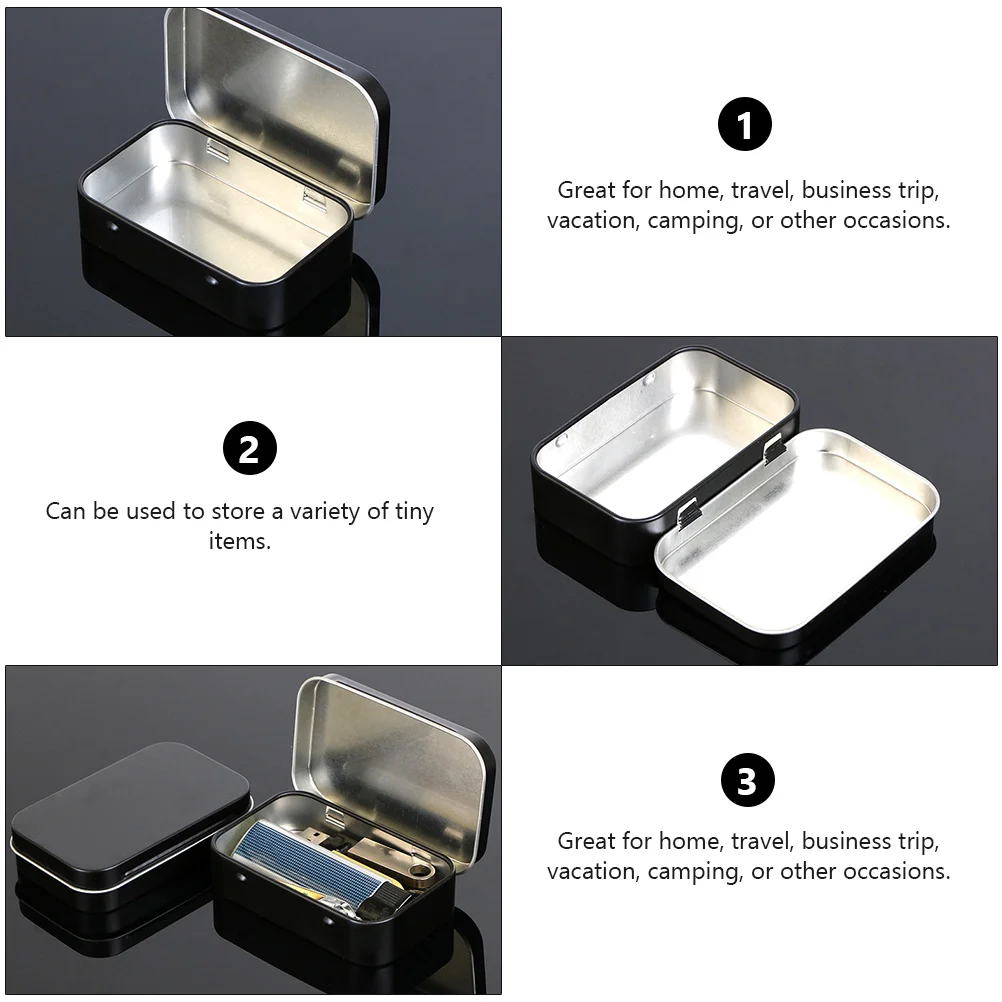 1

Great for home, travel, business trip, vacation, camping, or other occasions.

2

Can be used to store a variety of tiny items.

3

Great for home, travel, business trip, vacation, camping, or other occasions.