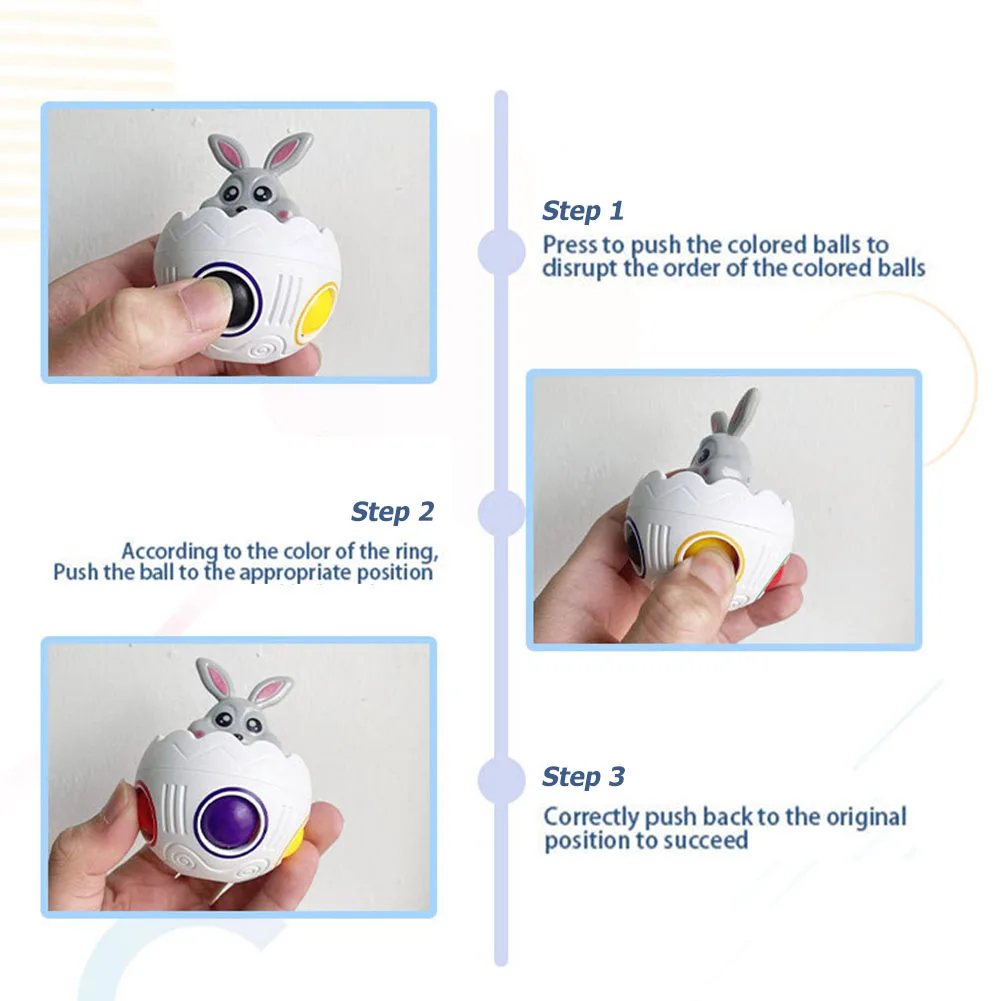 Step 1
Press to push the colored balls to disrupt the order of the colored balls

Step 2
According to the color of the ring, Push the ball to the appropriate position

Step 3
Correctly push back to the original position to succeed