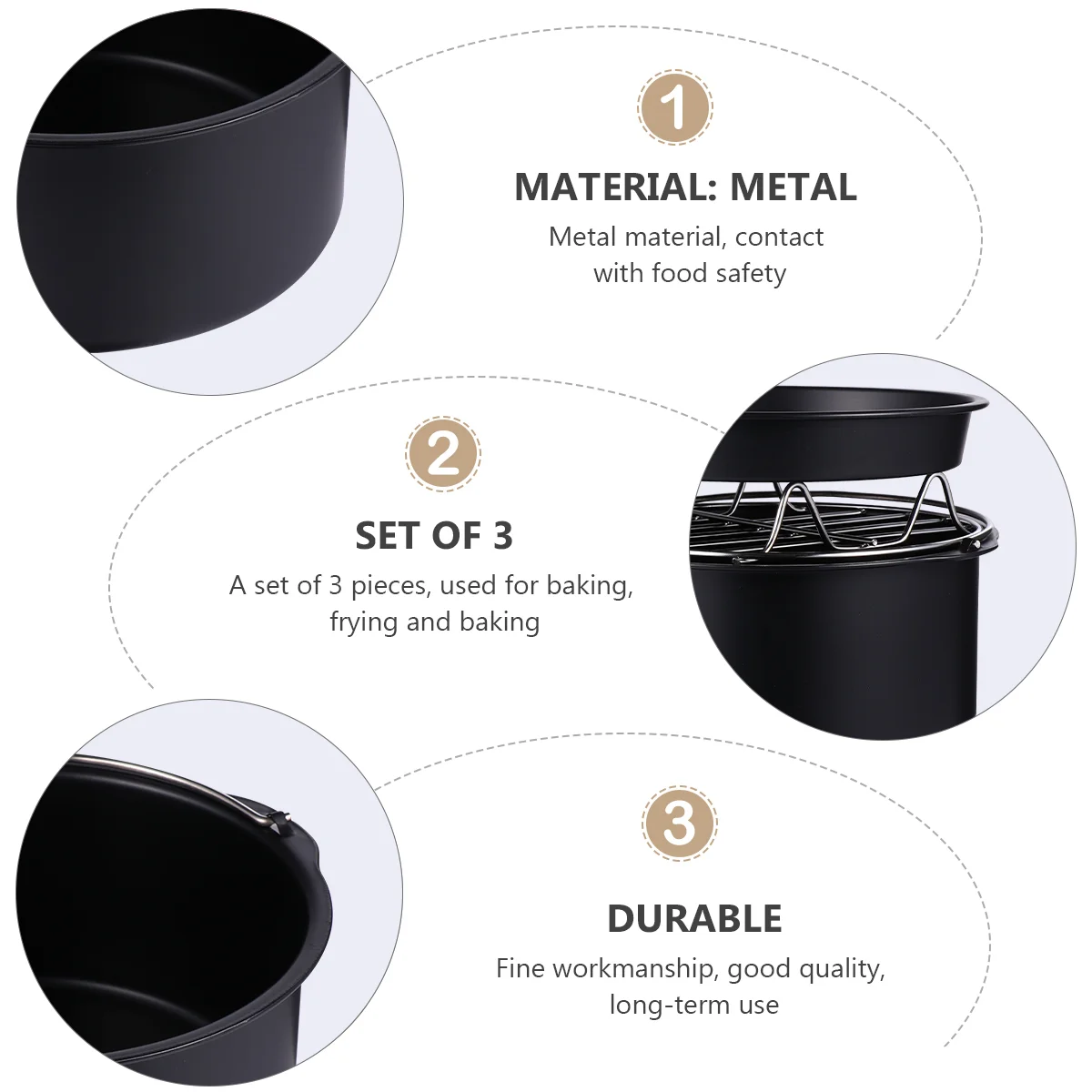 1

MATERIAL: METAL

Metal material, contact with food safety

2

SET OF 3

A set of 3 pieces, used for baking, frying and baking

3

DURABLE

Fine workmanship, good quality, long-term use