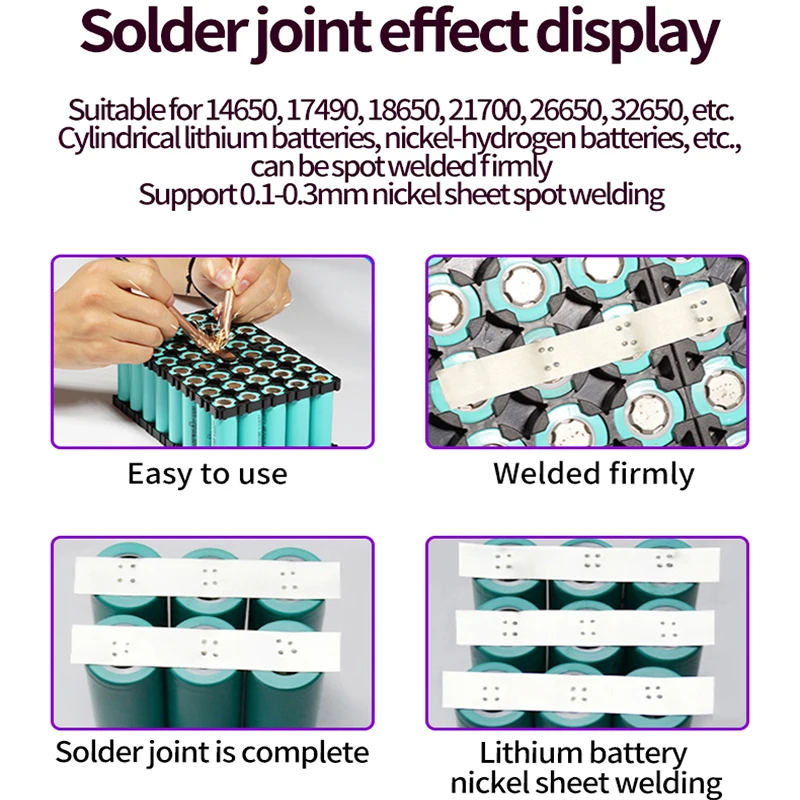 Solder joint effect display

Suitable for 14650, 17490, 18650, 21700, 26650, 32650, etc.
Cylindrical lithium batteries, nickel-hydrogen batteries, etc., can be spot welded firmly
Support 0.1-0.3mm nickel sheet spot welding

Easy to use

Welded firmly

Solder joint is complete

Lithium battery nickel sheet welding