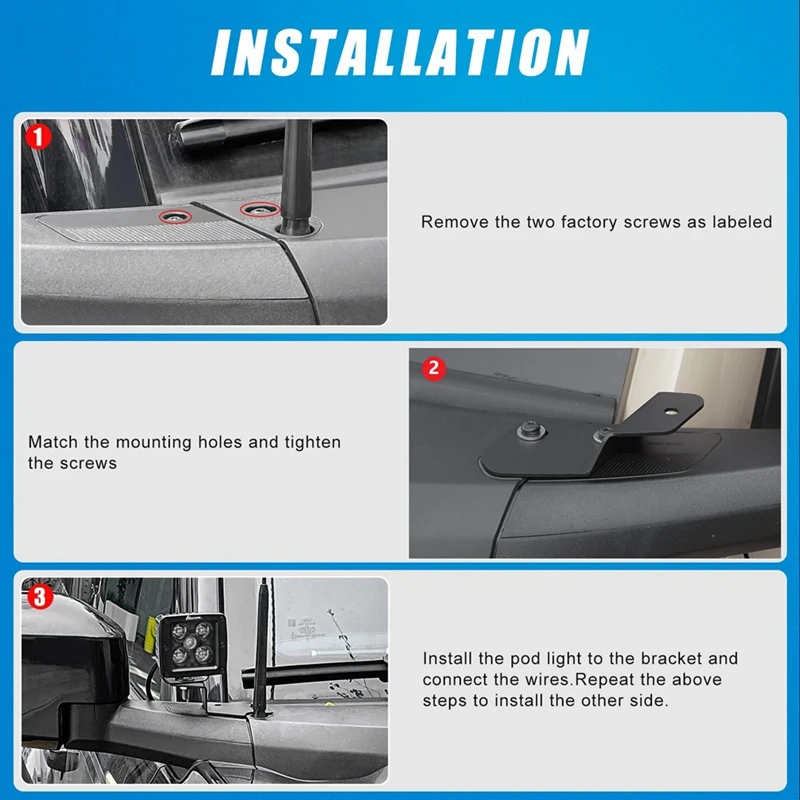 INSTALLATION

1

Remove the two factory screws as labeled

2

Match the mounting holes and tighten the screws

3

Install the pod light to the bracket and connect the wires.Repeat the above steps to install the other side.