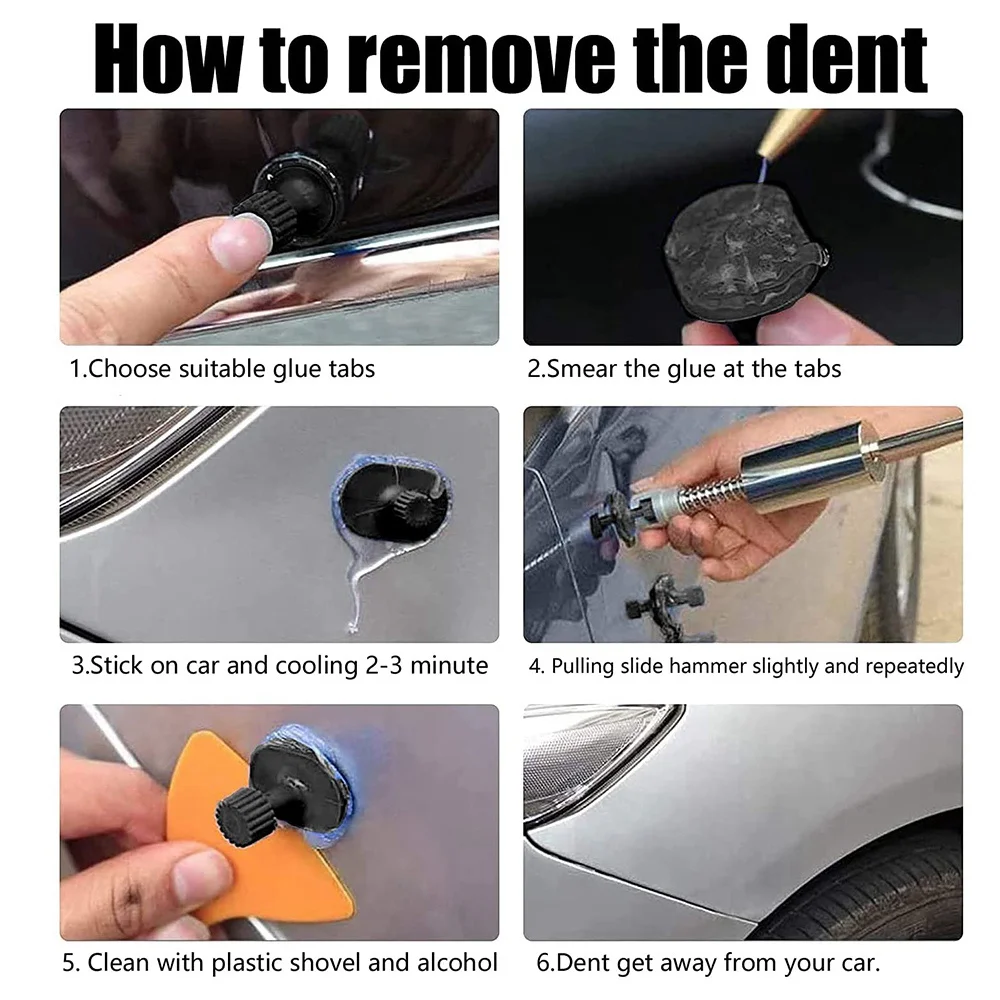 How to remove the dent

1.Choose suitable glue tabs

2.Smear the glue at the tabs

3.Stick on car and cooling 2-3 minute

4. Pulling slide hammer slightly and repeatedly

5. Clean with plastic shovel and alcohol

6.Dent get away from your car.