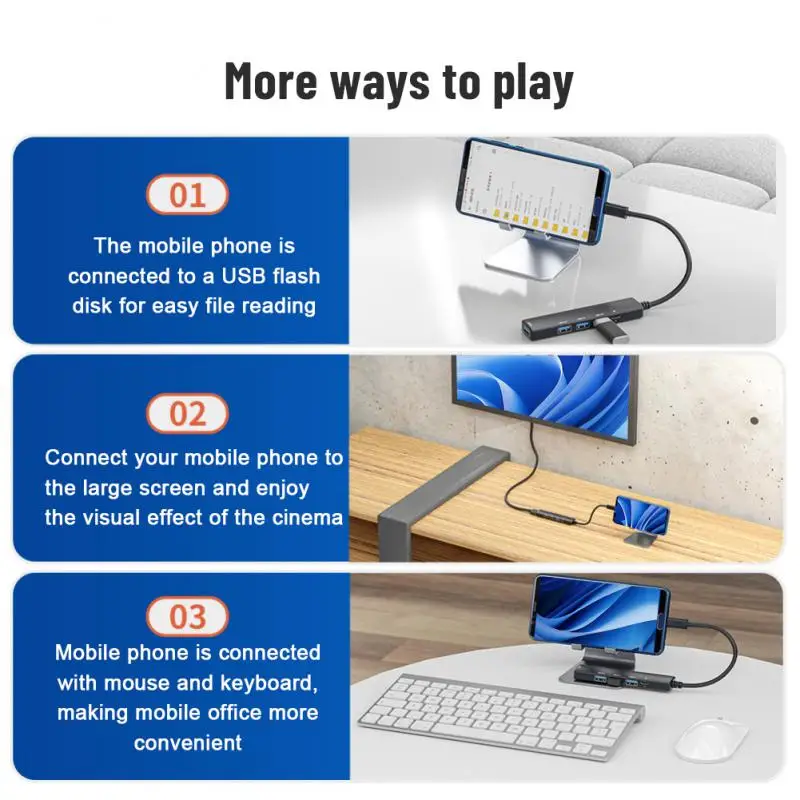 More ways to play

01

The mobile phone is connected to a USB flash disk for easy file reading

02

Connect your mobile phone to the large screen and enjoy the visual effect of the cinema

03

Mobile phone is connected with mouse and keyboard, making mobile office more convenient