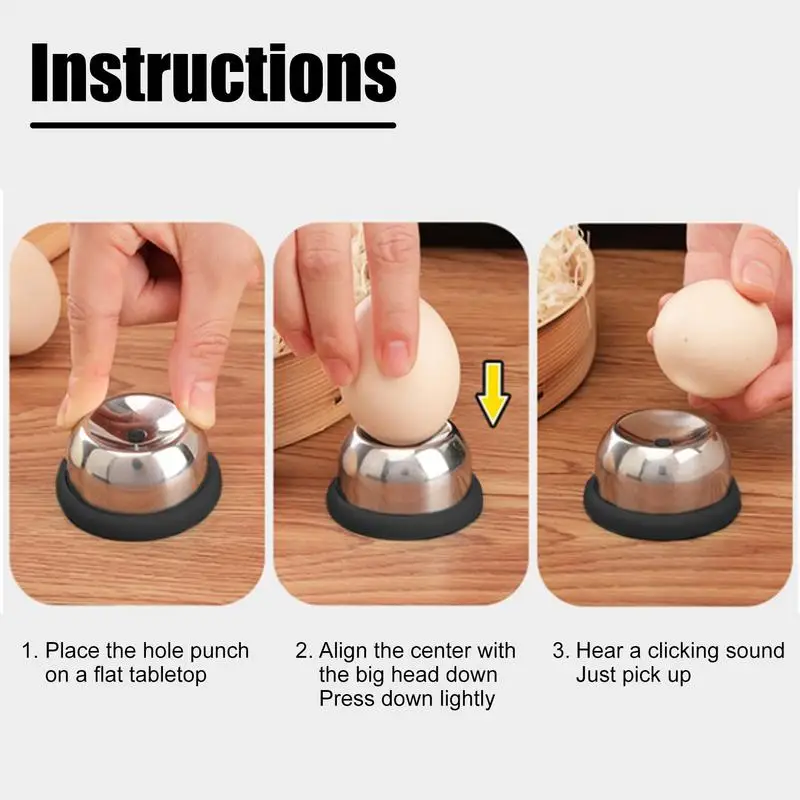 Instructions

1. Place the hole punch on a flat tabletop

2. Align the center with the big head down
Press down lightly

3. Hear a clicking sound
Just pick up