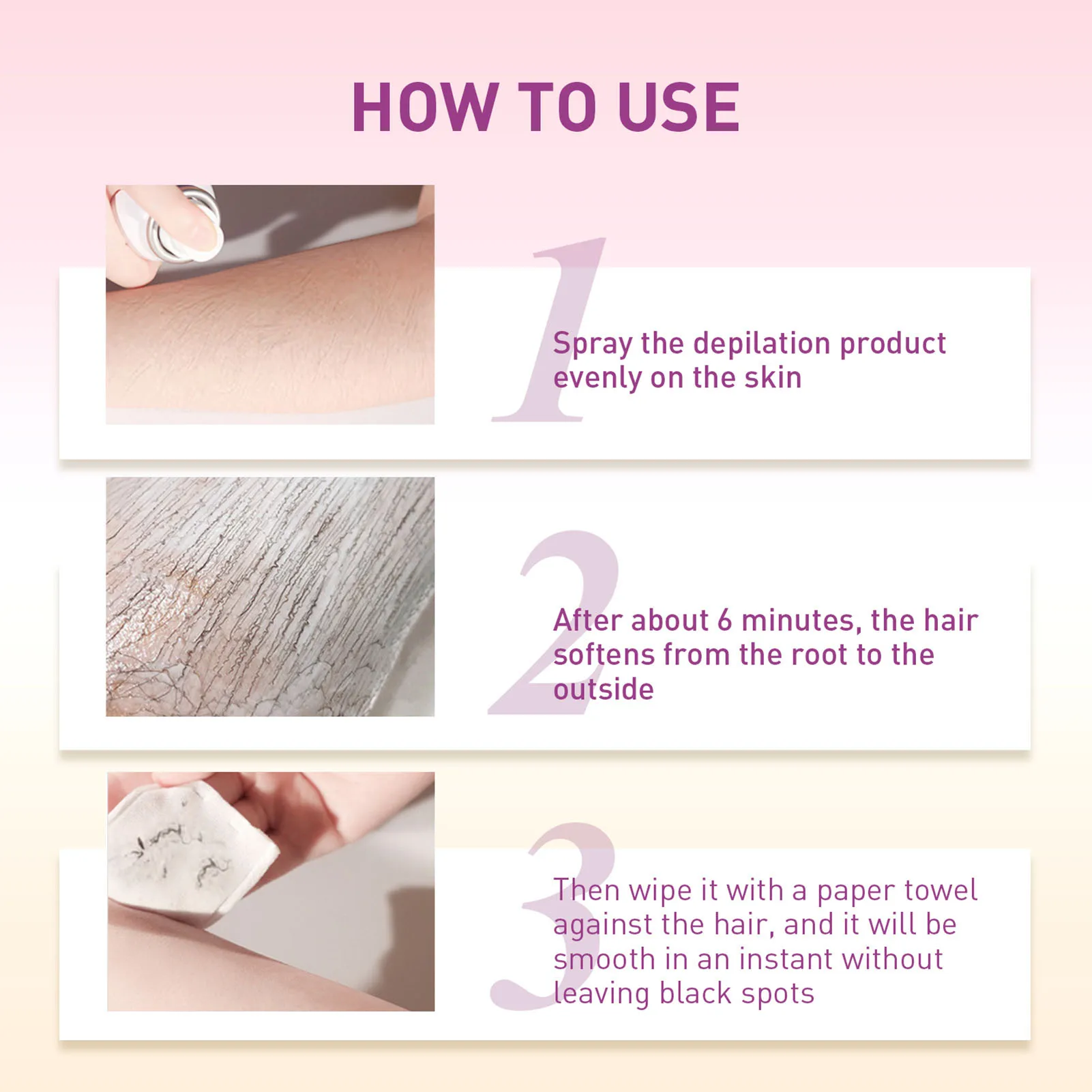 HOW TO USE

1

Spray the depilation product evenly on the skin

2

After about 6 minutes, the hair softens from the root to the outside

3

Then wipe it with a paper towel against the hair, and it will be smooth in an instant without leaving black spots