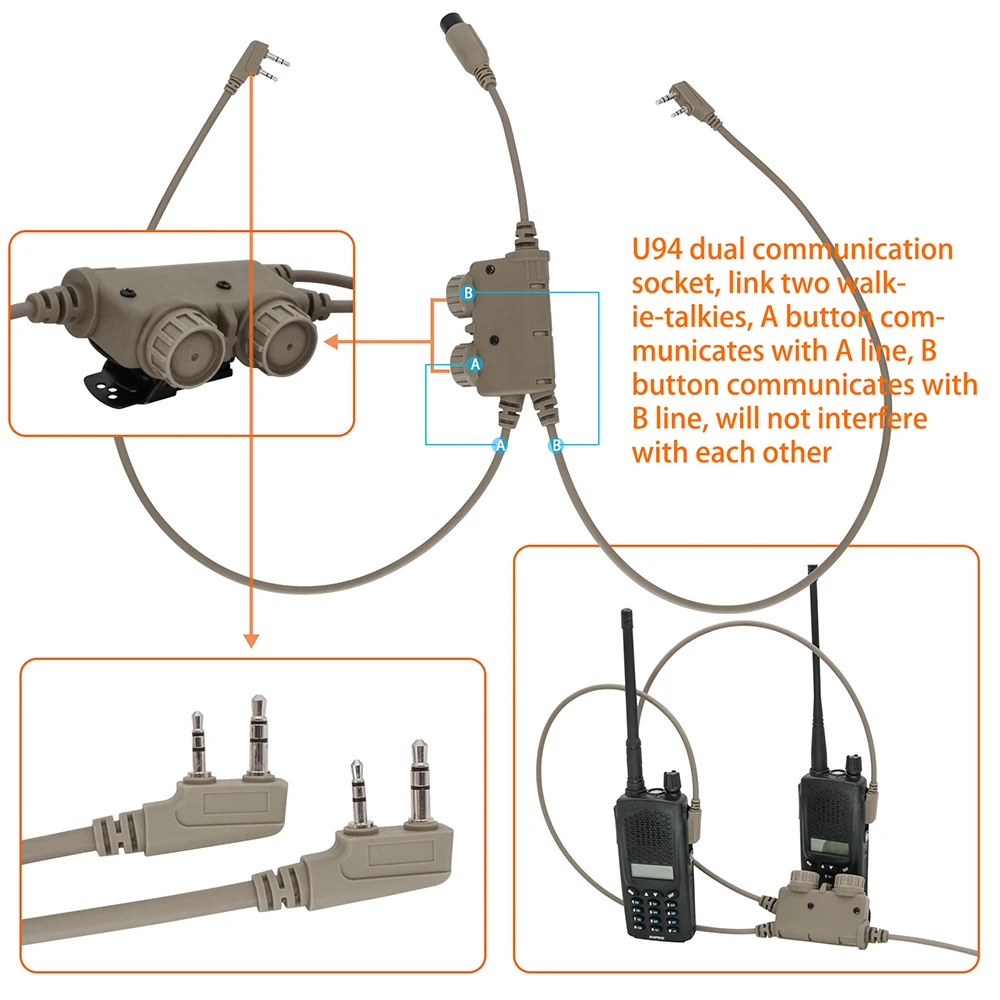 U94 dual communication socket, link two walkie-talkies, A button communicates with A line, B button communicates with B line, will not interfere with each other

B
A
A
B