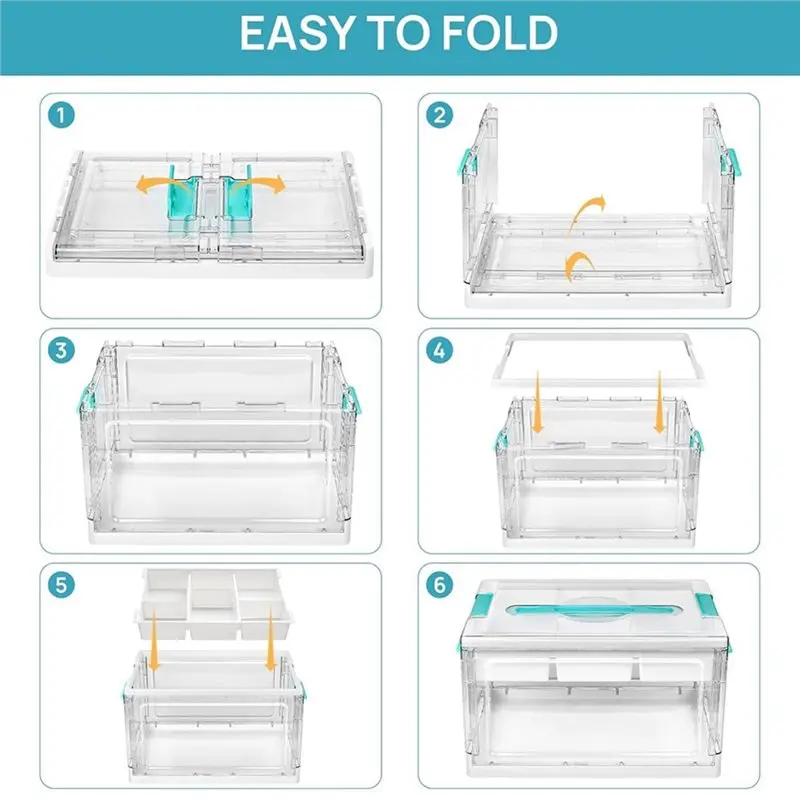 EASY TO FOLD

1

2

3

4

5

6