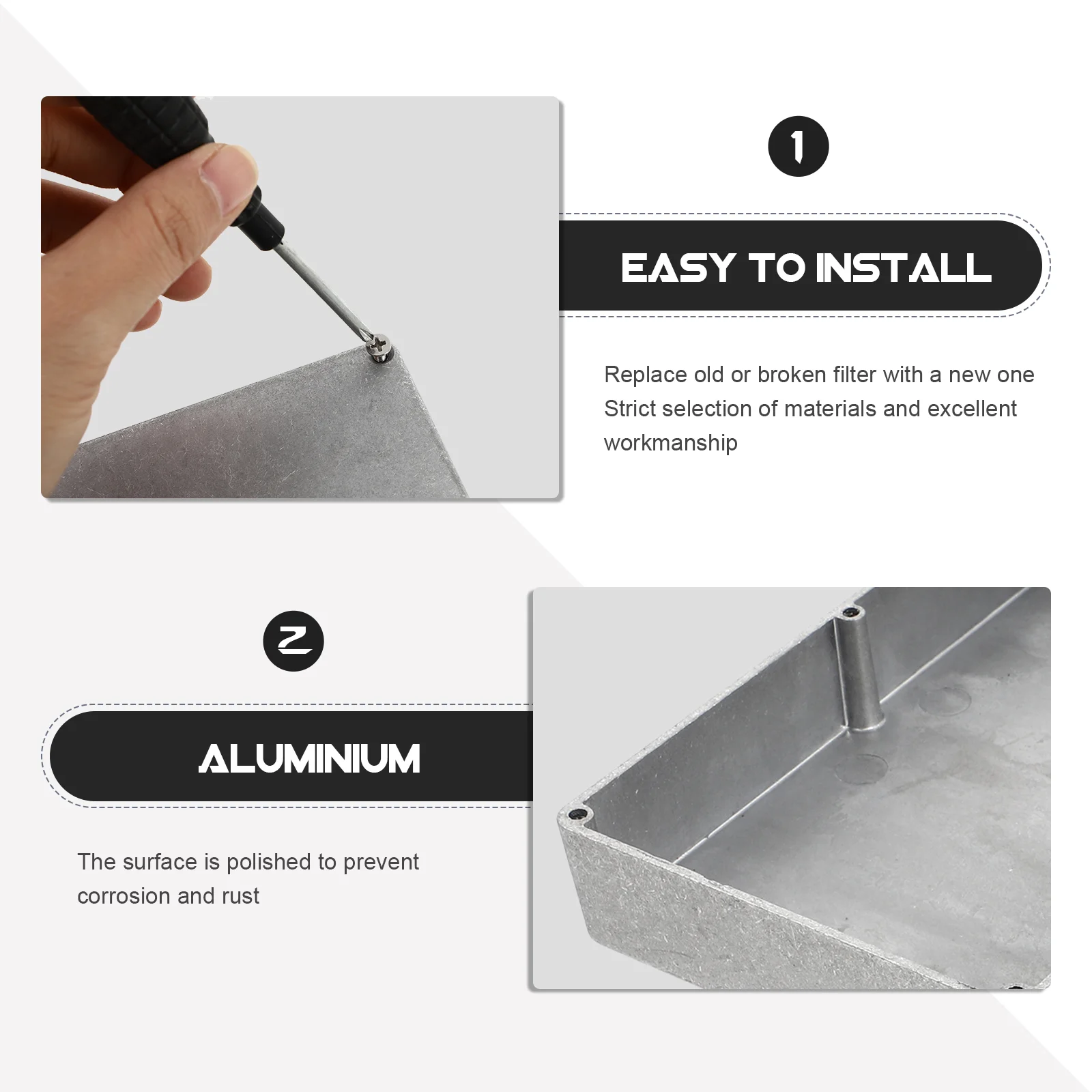 1

EASY TO INSTALL

Replace old or broken filter with a new one
Strict selection of materials and excellent workmanship

2

ALUMINIUM

The surface is polished to prevent corrosion and rust