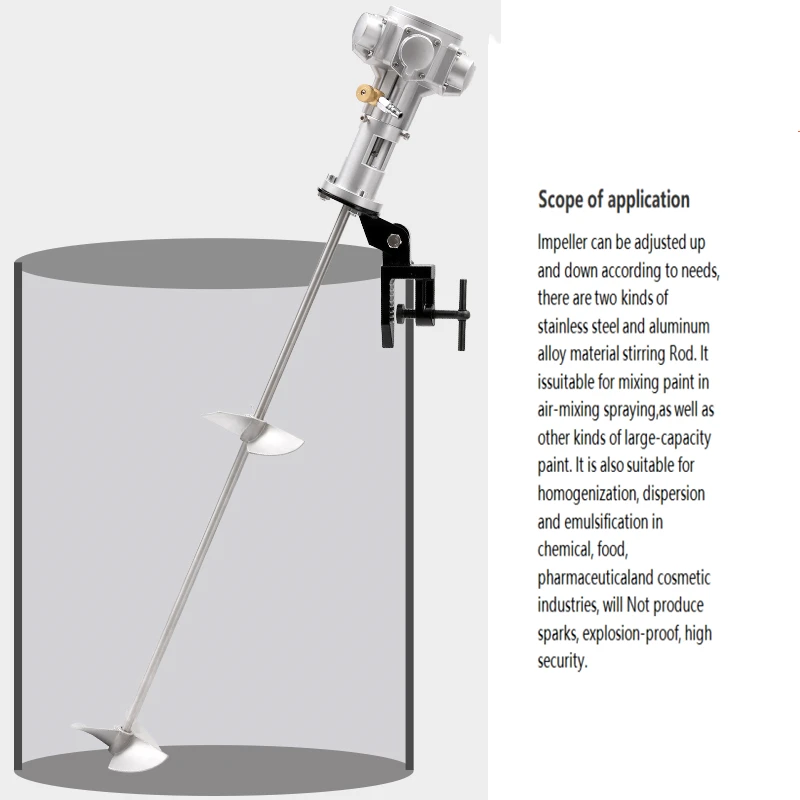 Scope of application

Impeller can be adjusted up and down according to needs, there are two kinds of stainless steel and aluminum alloy material stirring Rod. It issuitable for mixing paint in air-mixing spraying,as well as other kinds of large-capacity paint. It is also suitable for homogenization, dispersion and emulsification in chemical, food, pharmaceuticaland cosmetic industries, will Not produce sparks, explosion-proof, high security.