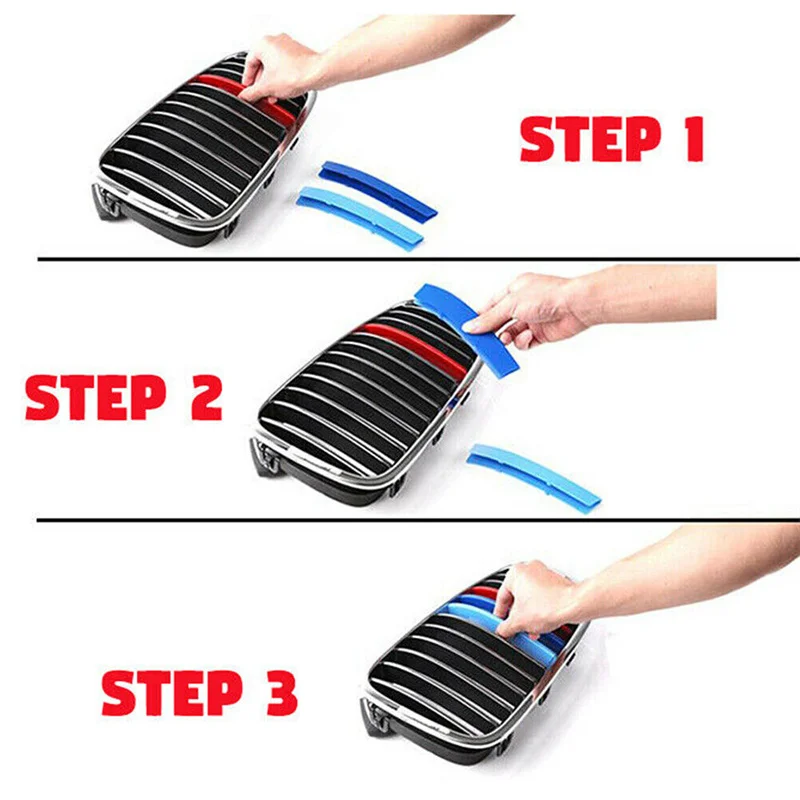 STEP 1

STEP 2

STEP 3