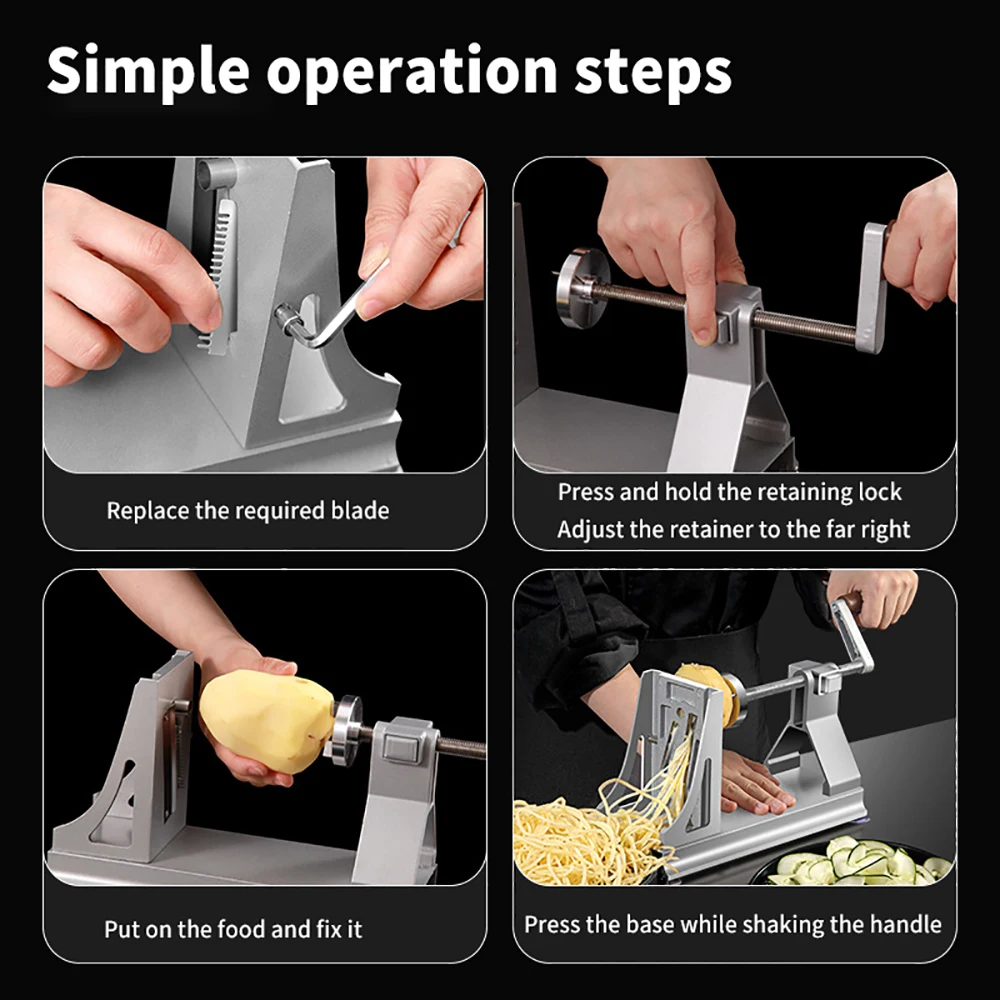 Simple operation steps

Replace the required blade

Press and hold the retaining lock
Adjust the retainer to the far right

Put on the food and fix it

Press the base while shaking the handle