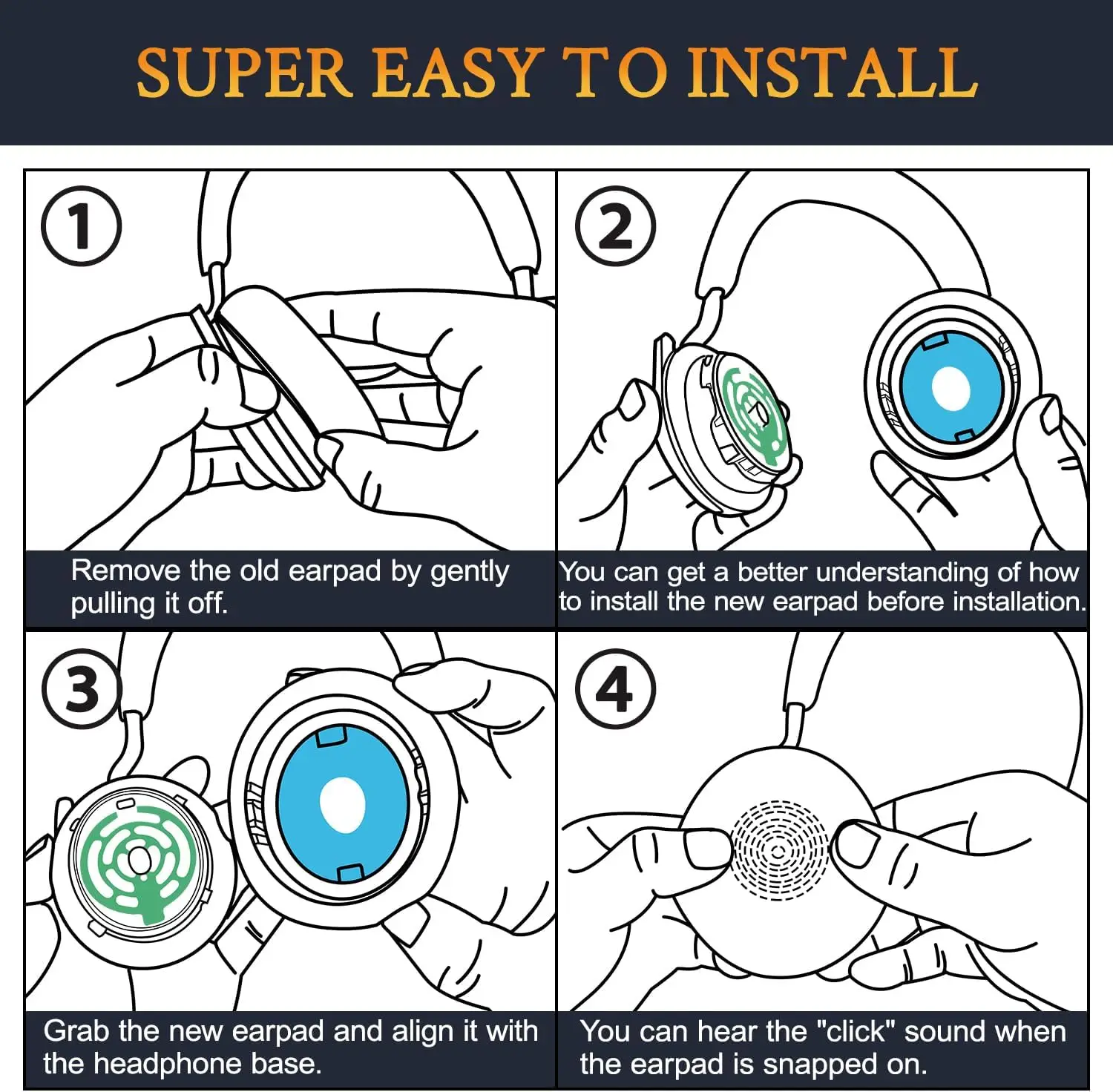 SUPER EASY TO INSTALL

1

Remove the old earpad by gently pulling it off.

2

You can get a better understanding of how to install the new earpad before installation.

3

Grab the new earpad and align it with the headphone base.

4

You can hear the "click" sound when the earpad is snapped on.