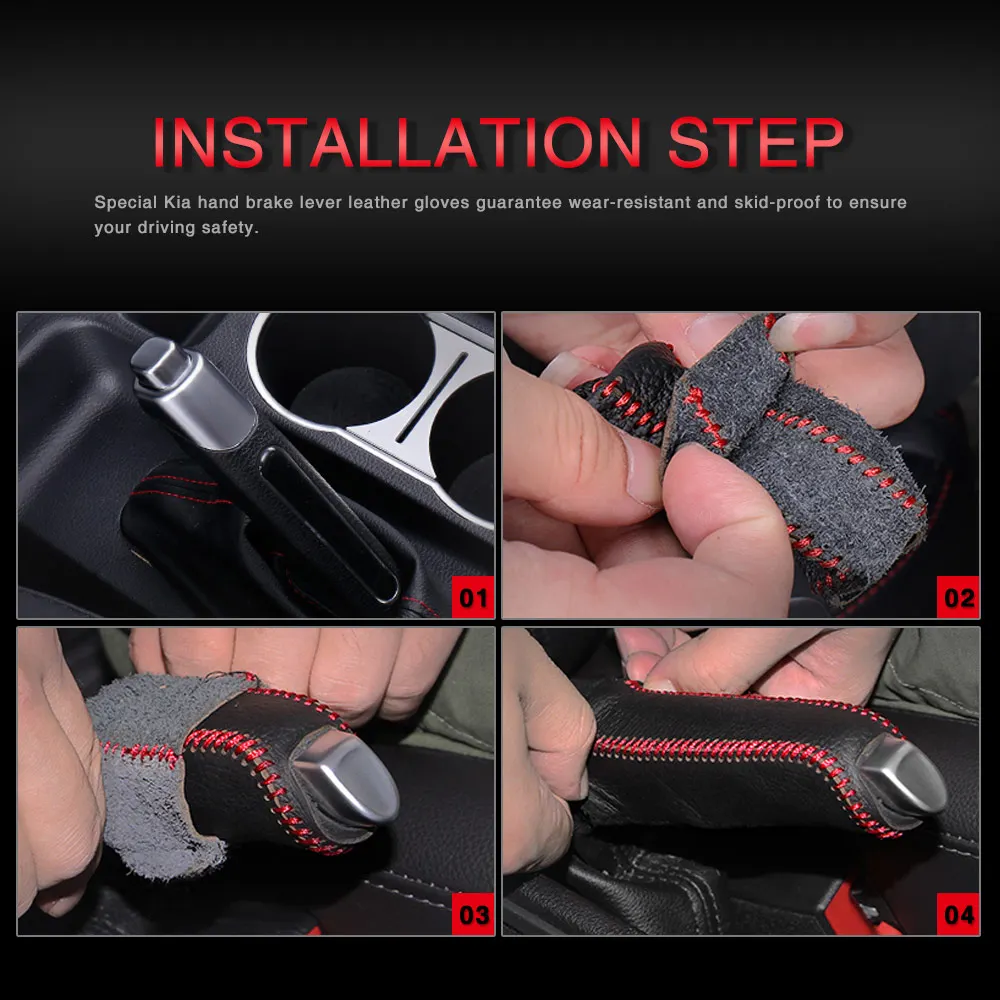 INSTALLATION STEP

Special Kia hand brake lever leather gloves guarantee wear-resistant and skid-proof to ensure your driving safety.

01

02

03

04