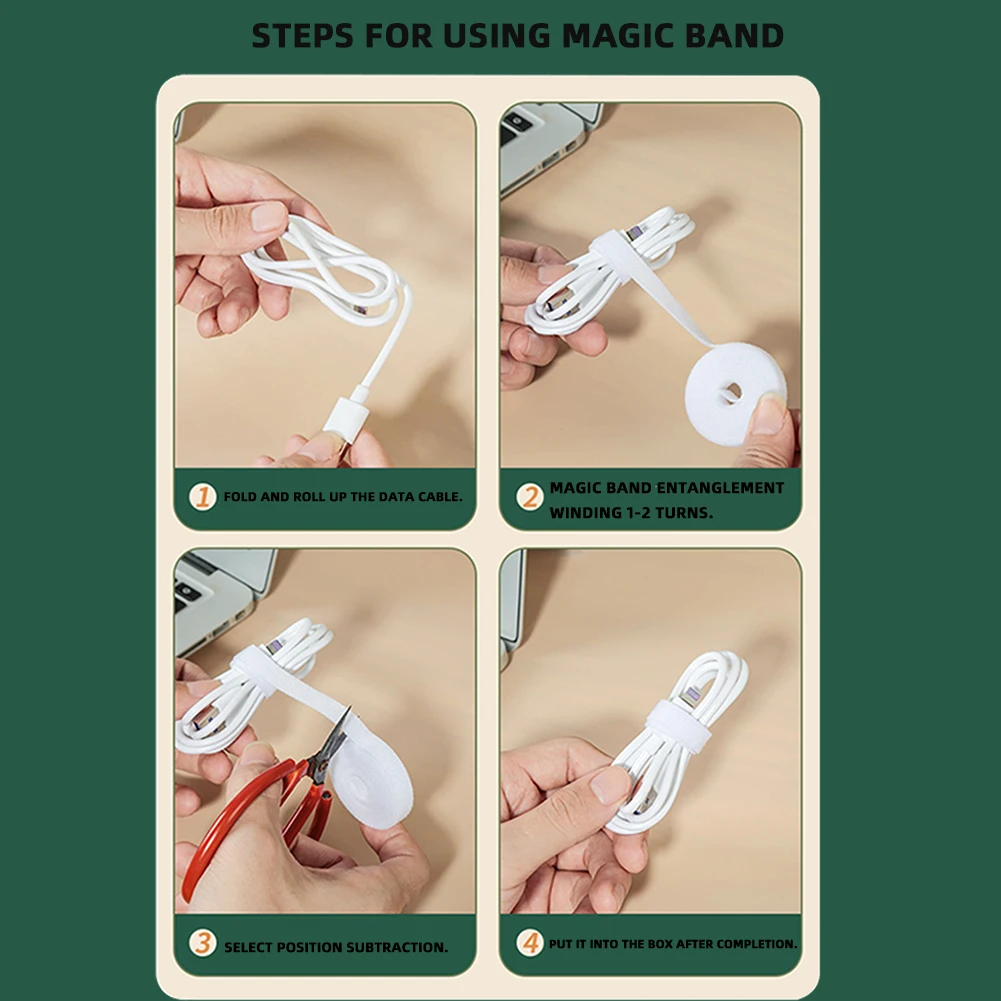 STEPS FOR USING MAGIC BAND

1 FOLD AND ROLL UP THE DATA CABLE.

2 MAGIC BAND ENTANGLEMENT WINDING 1-2 TURNS.

3 SELECT POSITION SUBTRACTION.

4 PUT IT INTO THE BOX AFTER COMPLETION.