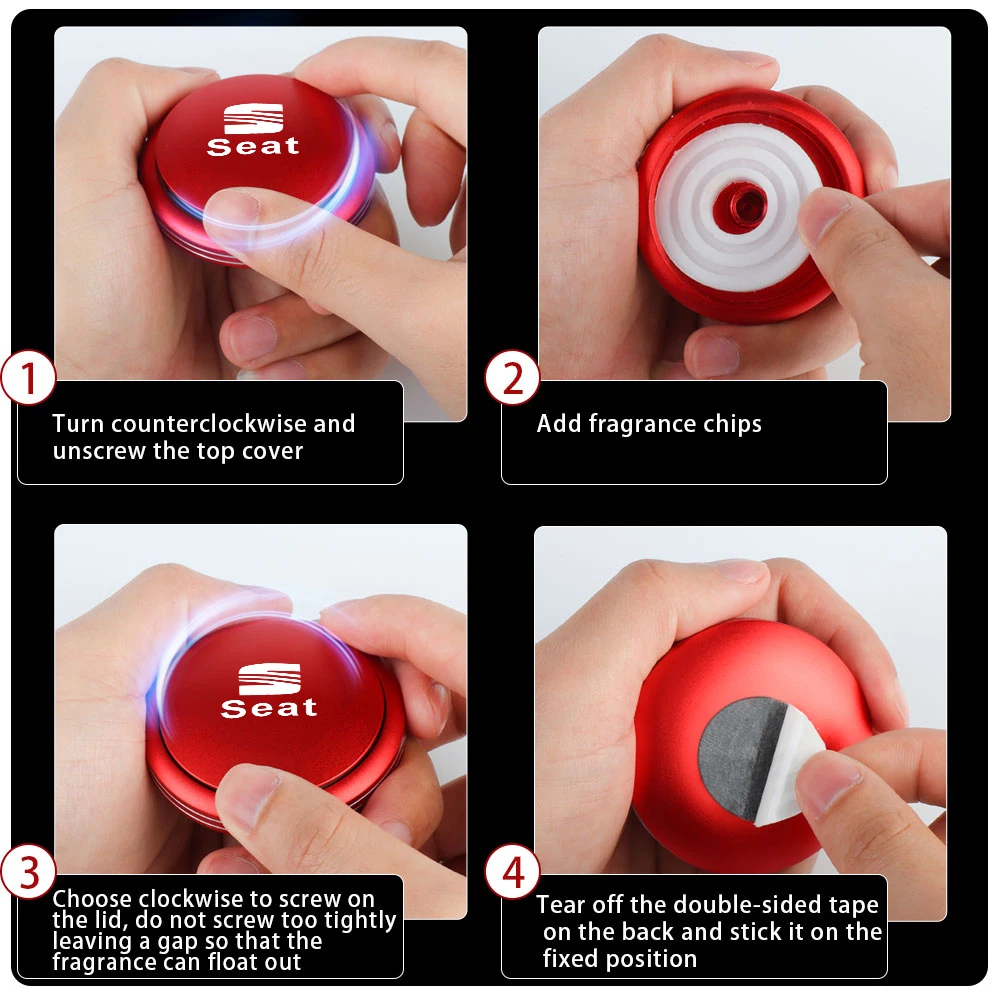 Seat

1
Turn counterclockwise and unscrew the top cover

2
Add fragrance chips

Seat

3
Choose clockwise to screw on the lid, do not screw too tightly leaving a gap so that the fragrance can float out

4
Tear off the double-sided tape on the back and stick it on the fixed position