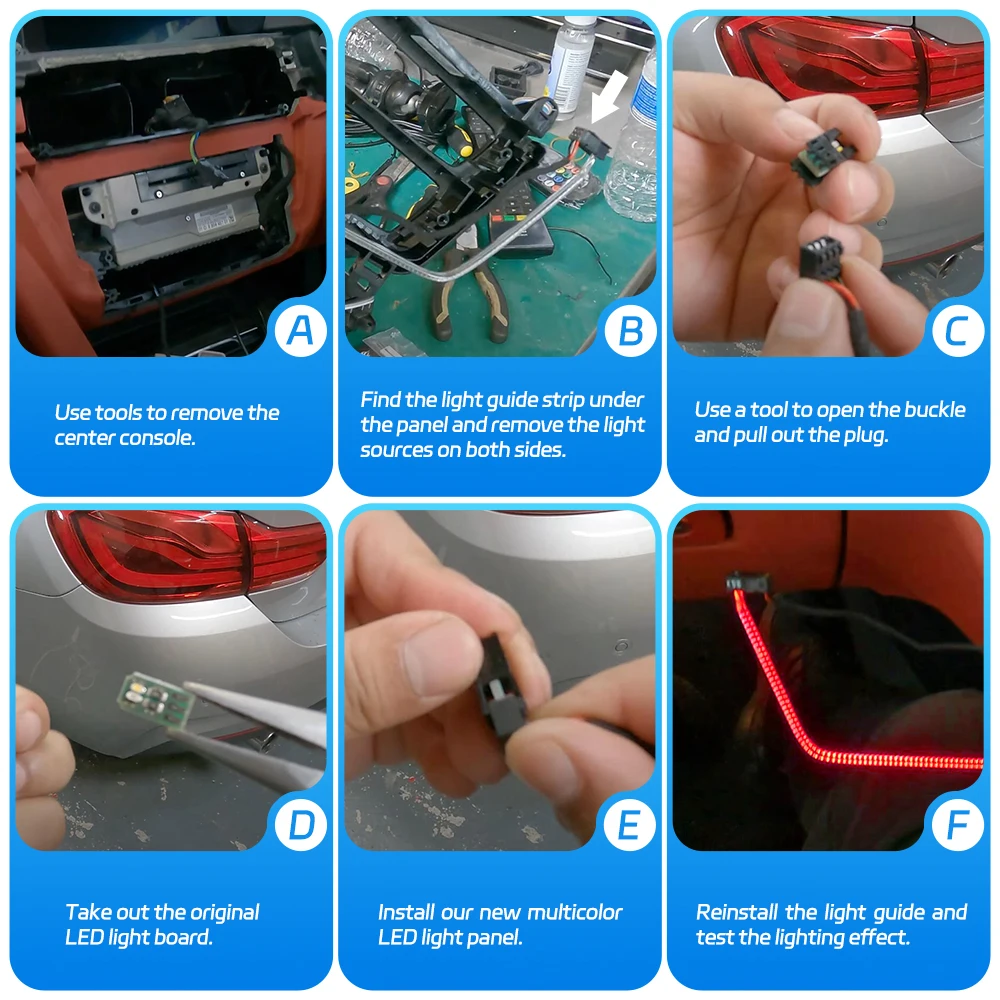 A

Use tools to remove the center console.

B

Find the light guide strip under the panel and remove the light sources on both sides.

C

Use a tool to open the buckle and pull out the plug.

D

Take out the original LED light board.

E

Install our new multicolor LED light panel.

F

Reinstall the light guide and test the lighting effect.