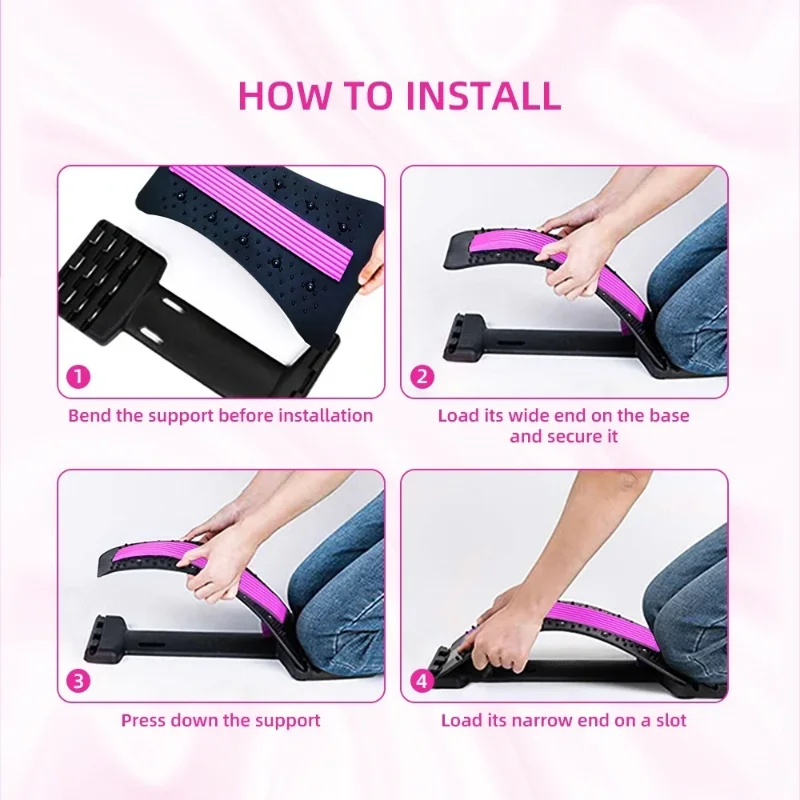 HOW TO INSTALL

1

Bend the support before installation

2

Load its wide end on the base and secure it

3

Press down the support

4

Load its narrow end on a slot