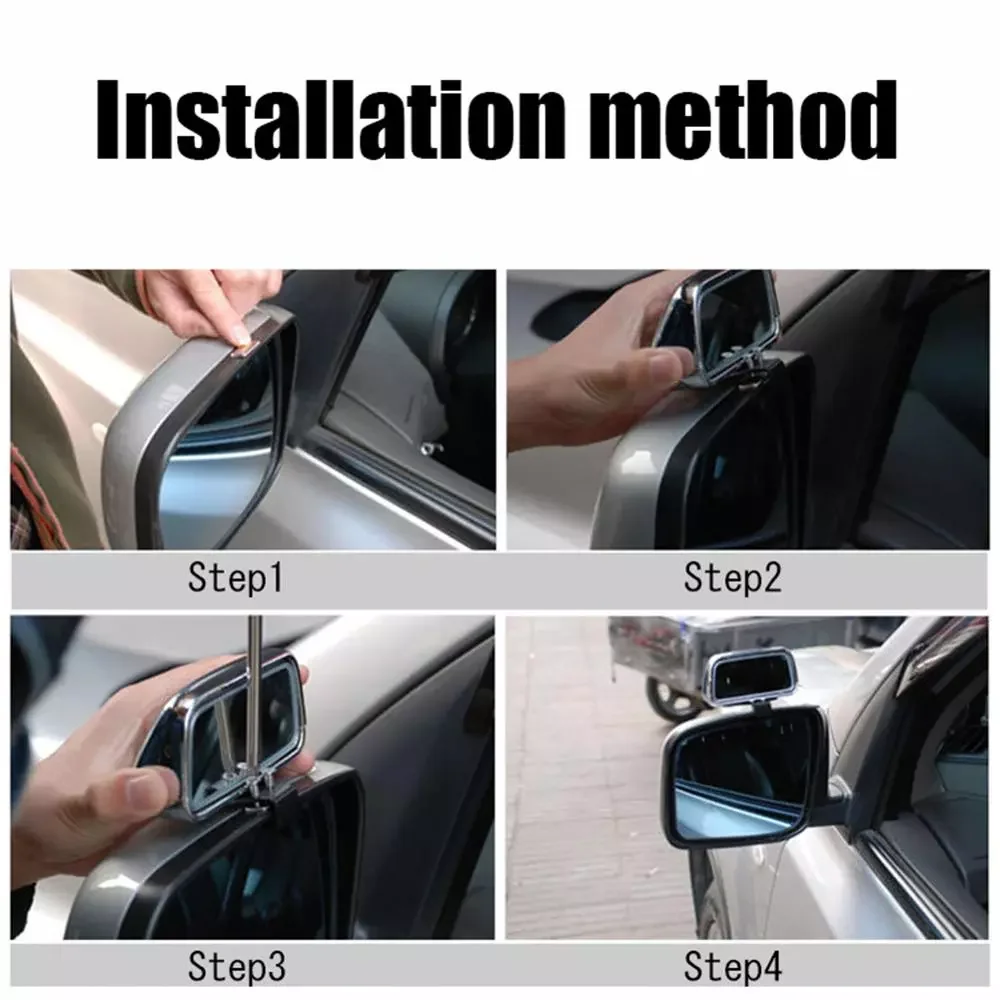 Installation method

Step1

Step2

Step3

Step4