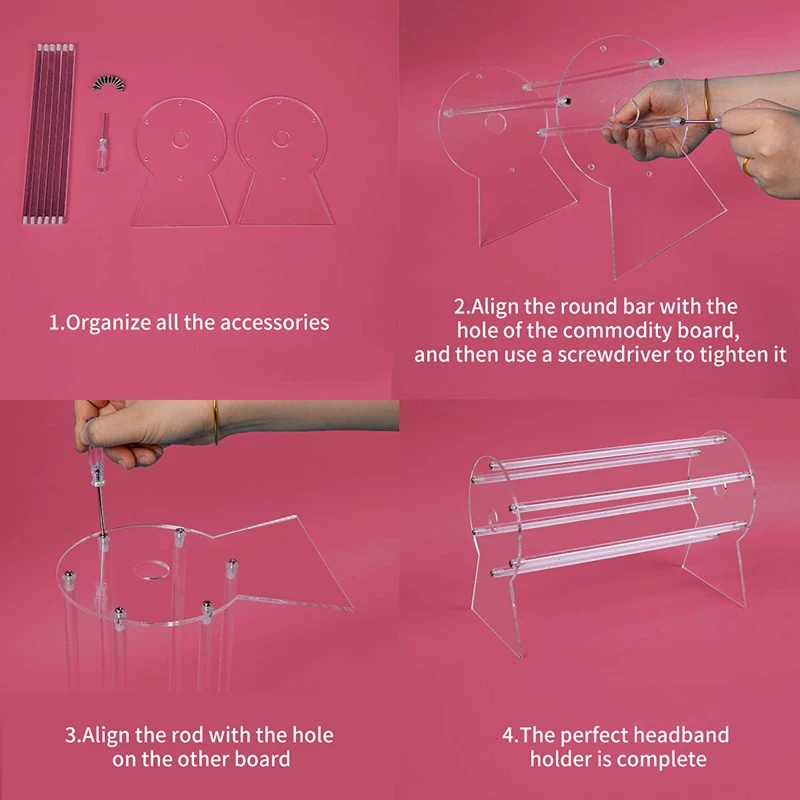 1.Organize all the accessories

2.Align the round bar with the hole of the commodity board, and then use a screwdriver to tighten it

3.Align the rod with the hole on the other board

4.The perfect headband holder is complete