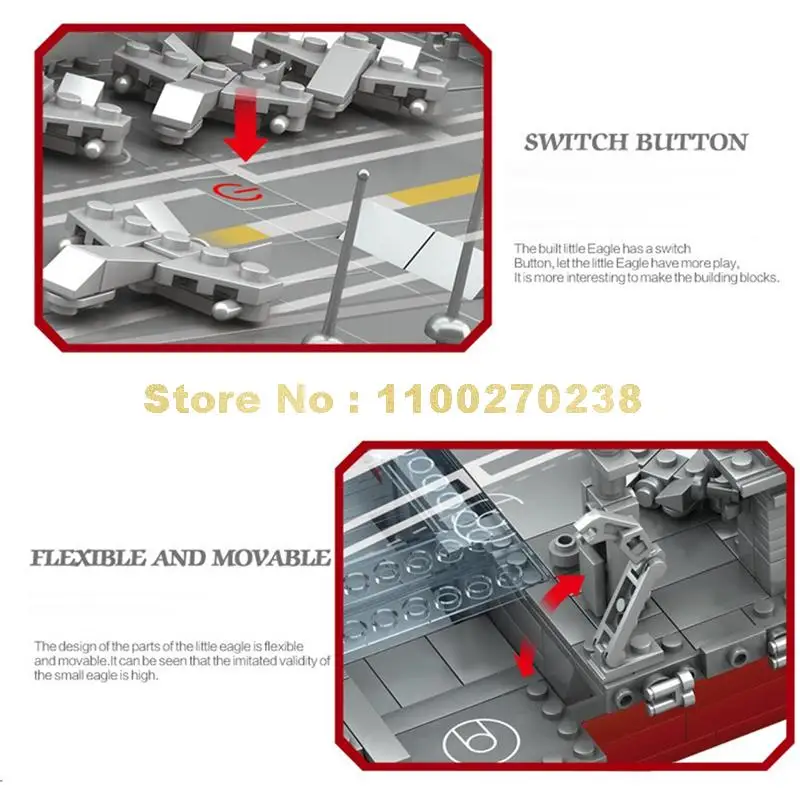 SWITCH BUTTON

The built little Eagle has a switch Button, let the little Eagle have more play, It is more interesting to make the building blocks.

Store No : 1100270238

FLEXIBLE AND MOVABLE

The design of the parts of the little eagle is flexible and movable.It can be seen that the imitated validity of the small eagle is high.